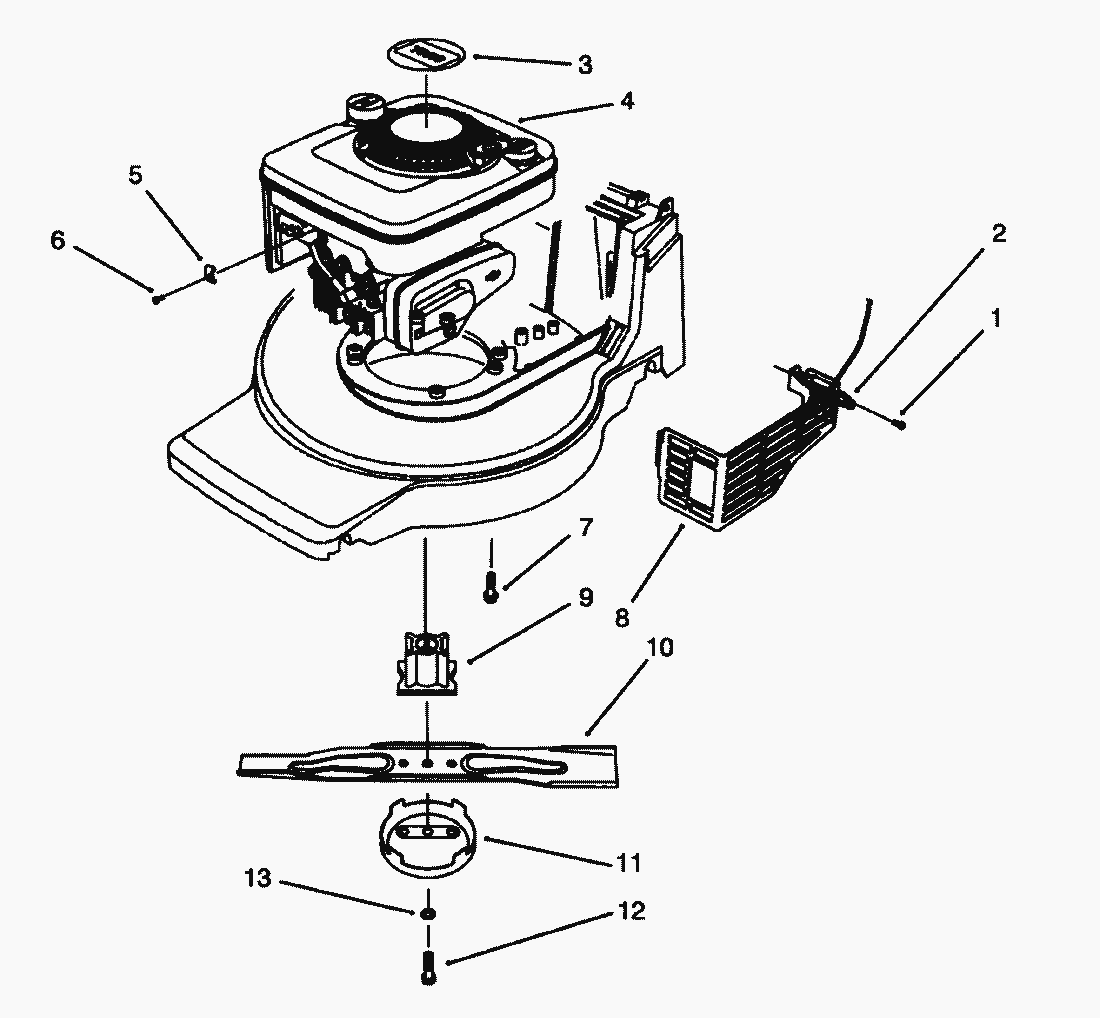 3
4
5
6
2
1
7
9
8
10
11
13
12