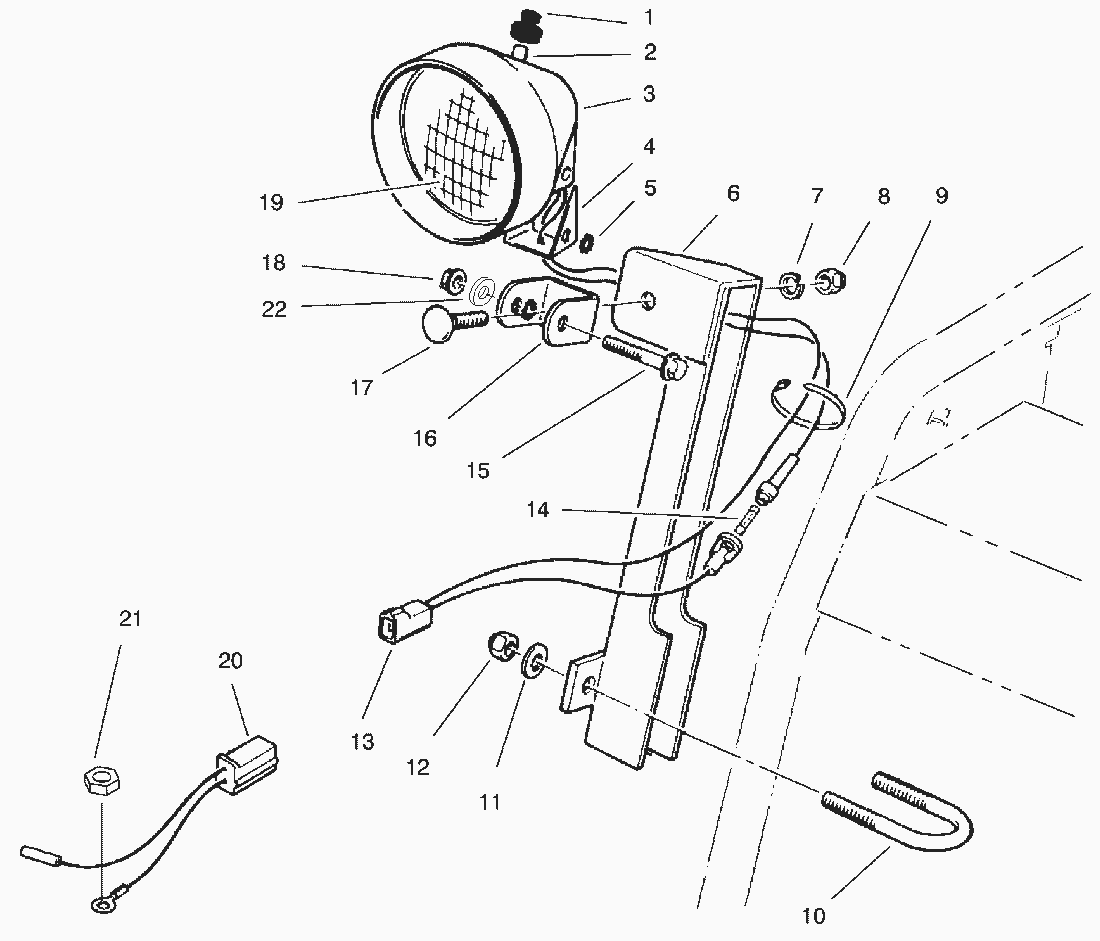 1
2
3
4
5
6
7
8
9
19
18
22
17
16
15
14
21
20
13
12
11
10