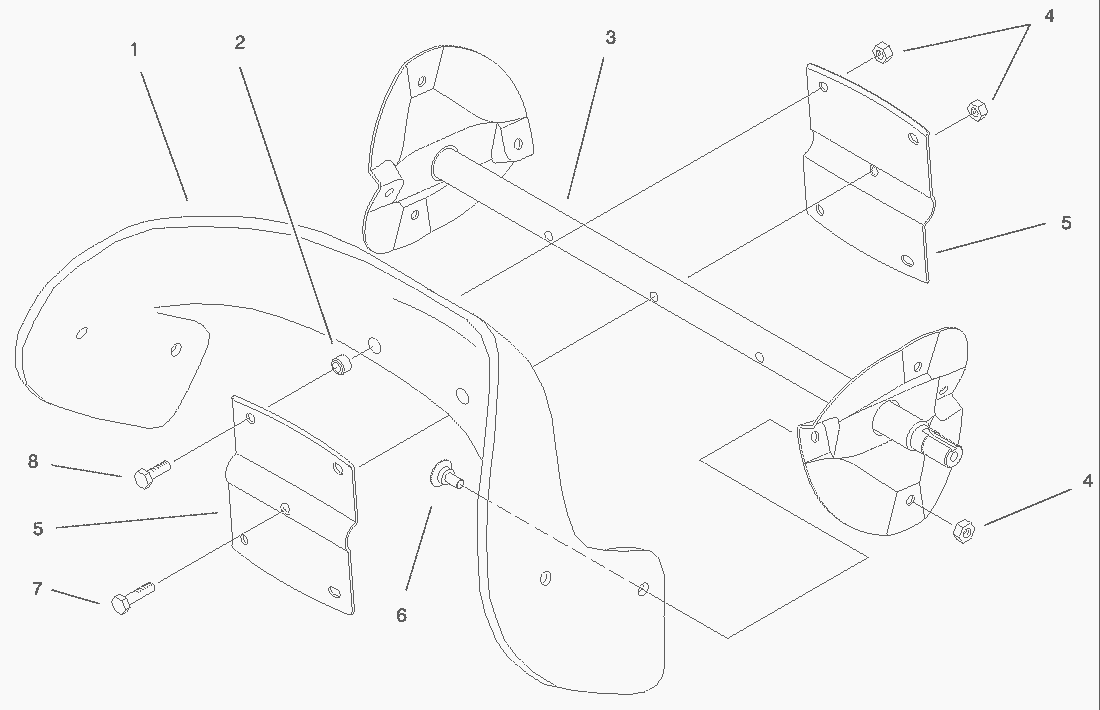 1
2
3
4
5
8
5
7
6
4