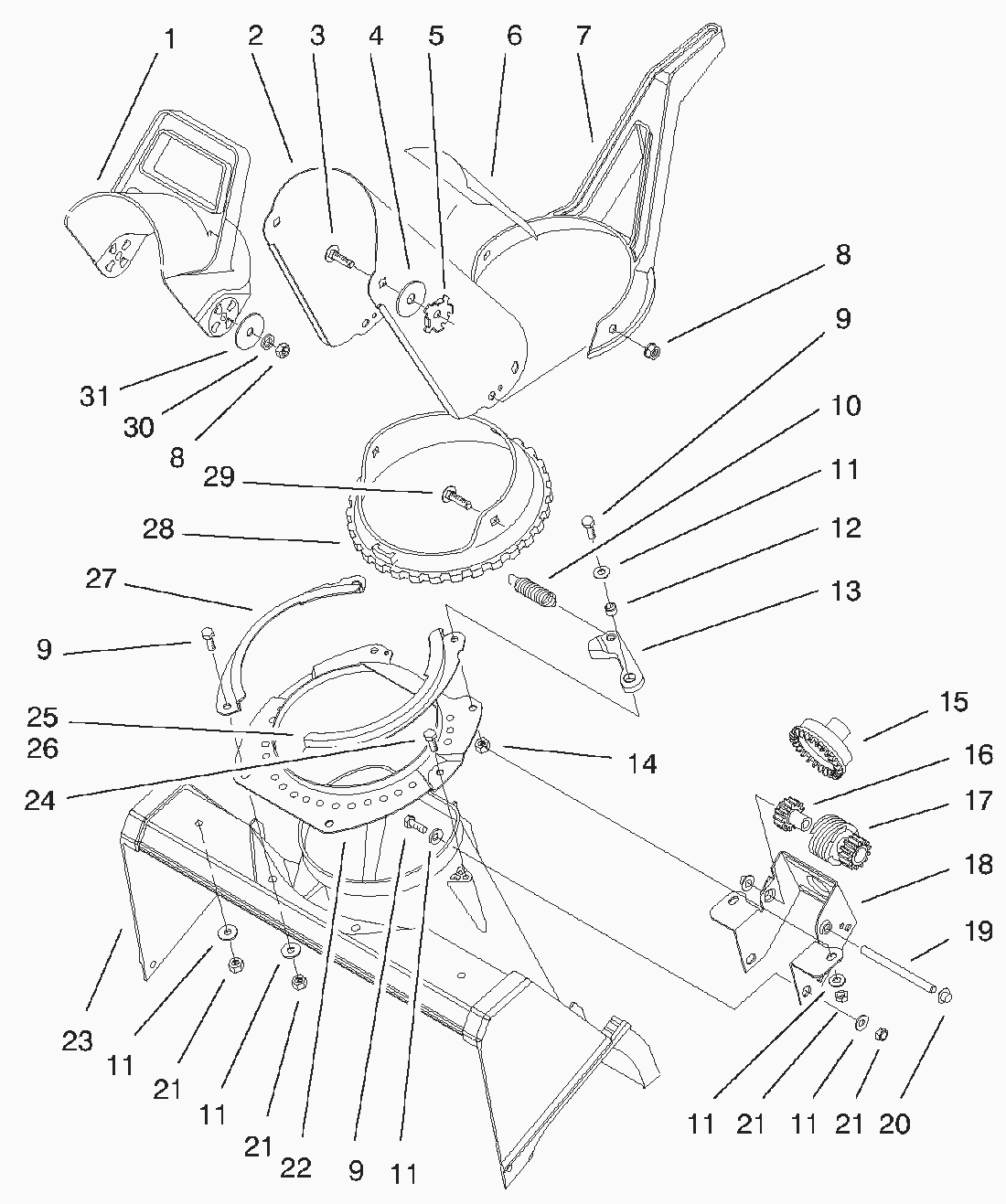 1 2 3 4 5 6 7

8

9

10

11

12

13

31

30

8

29

28

27

9

25

26

24

14

15

16

17

18

19

23

11

21

11

21

22

9

11

11 21 11 21 20