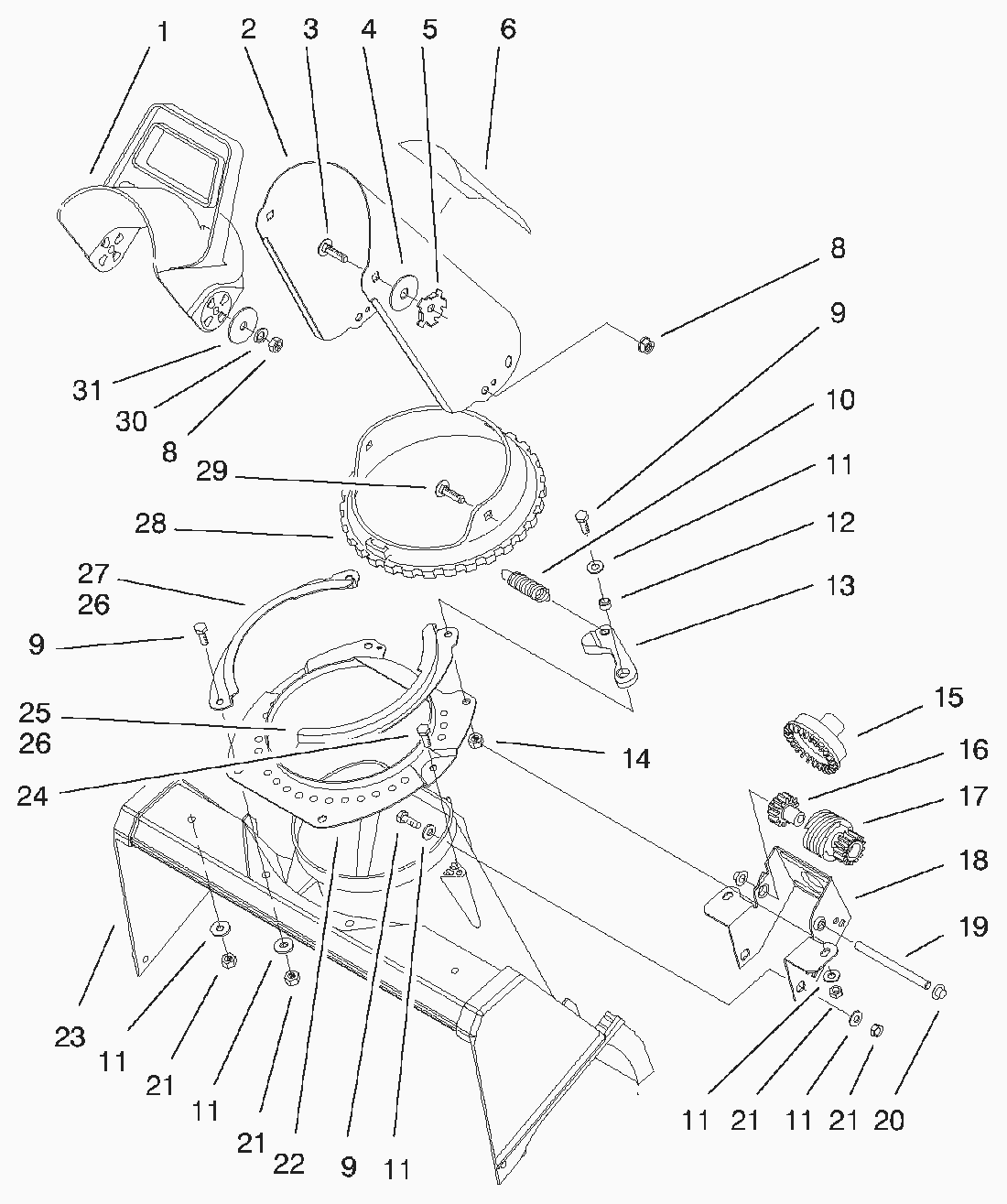 1 2 3 4 5 6
8
9
10
11
12
13
31
30
8
29
28
27
26
9
25
26
24
14
15
16
17
18
19
23
11
21
11
21
22
9
11
11 21 11 21 20