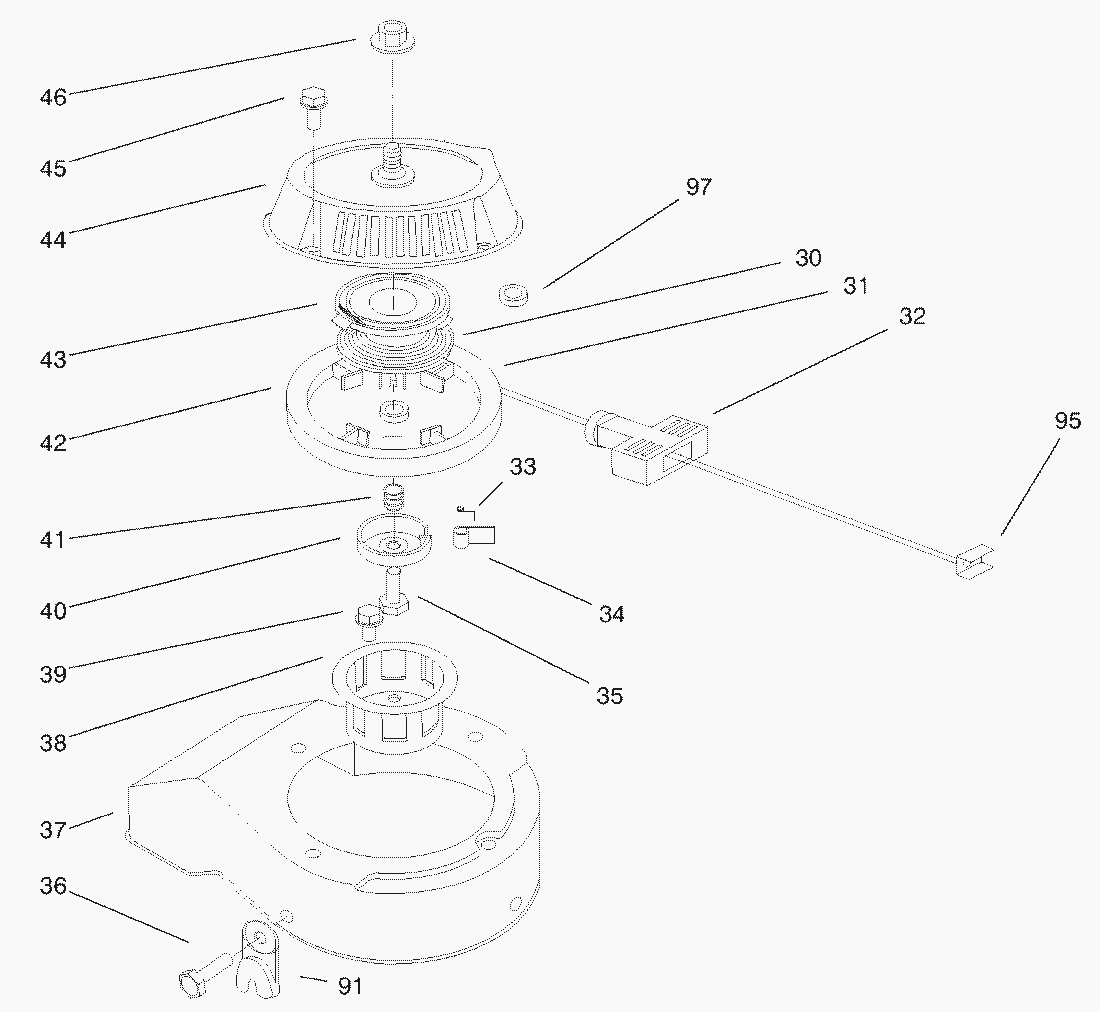 46
45
44
97
30
31
32
43
42
95
33
41
40
34
39
35
38
37
36
91