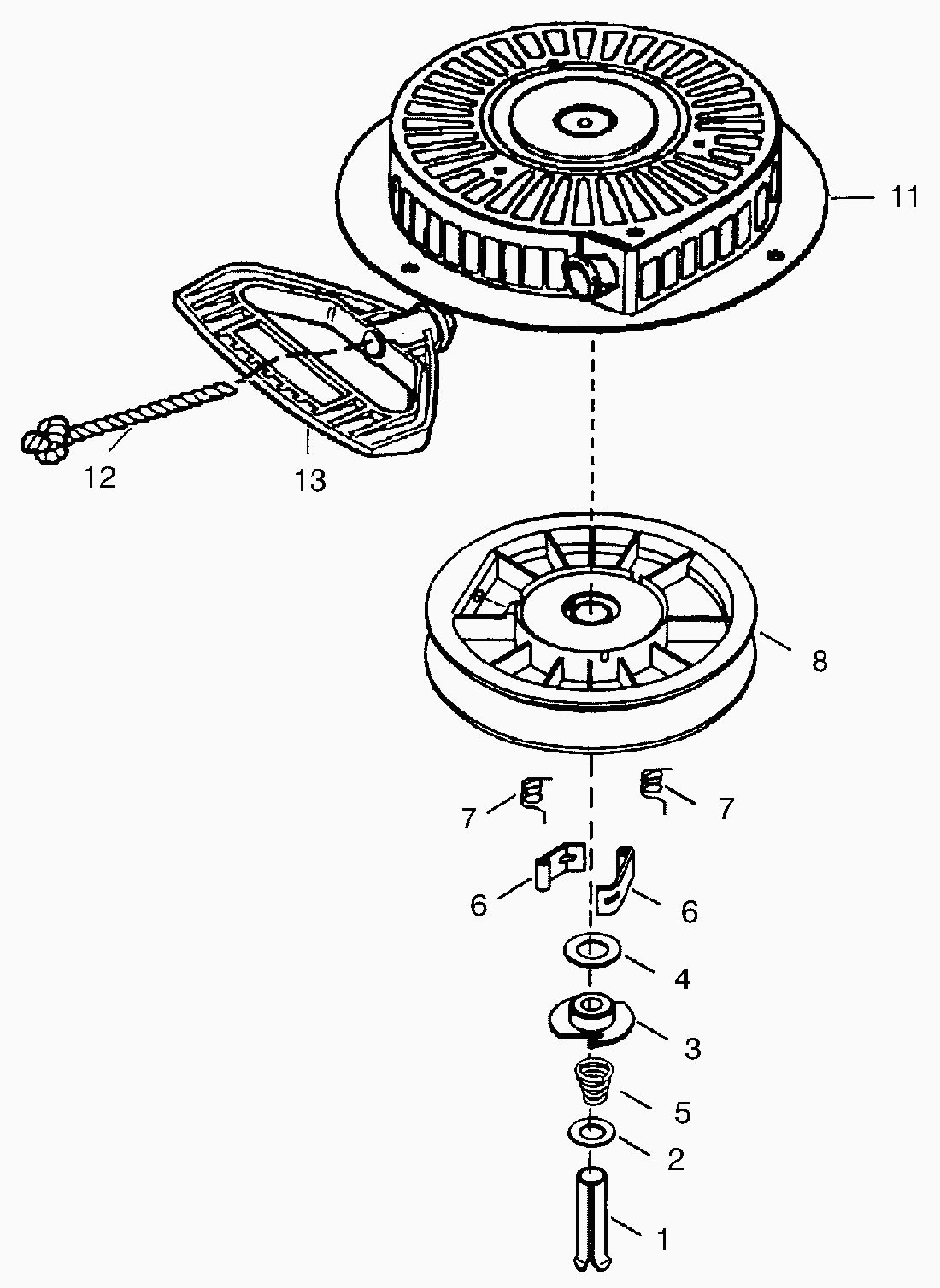 11
12
13
8
7
7
6
6
4
3
5
2
1