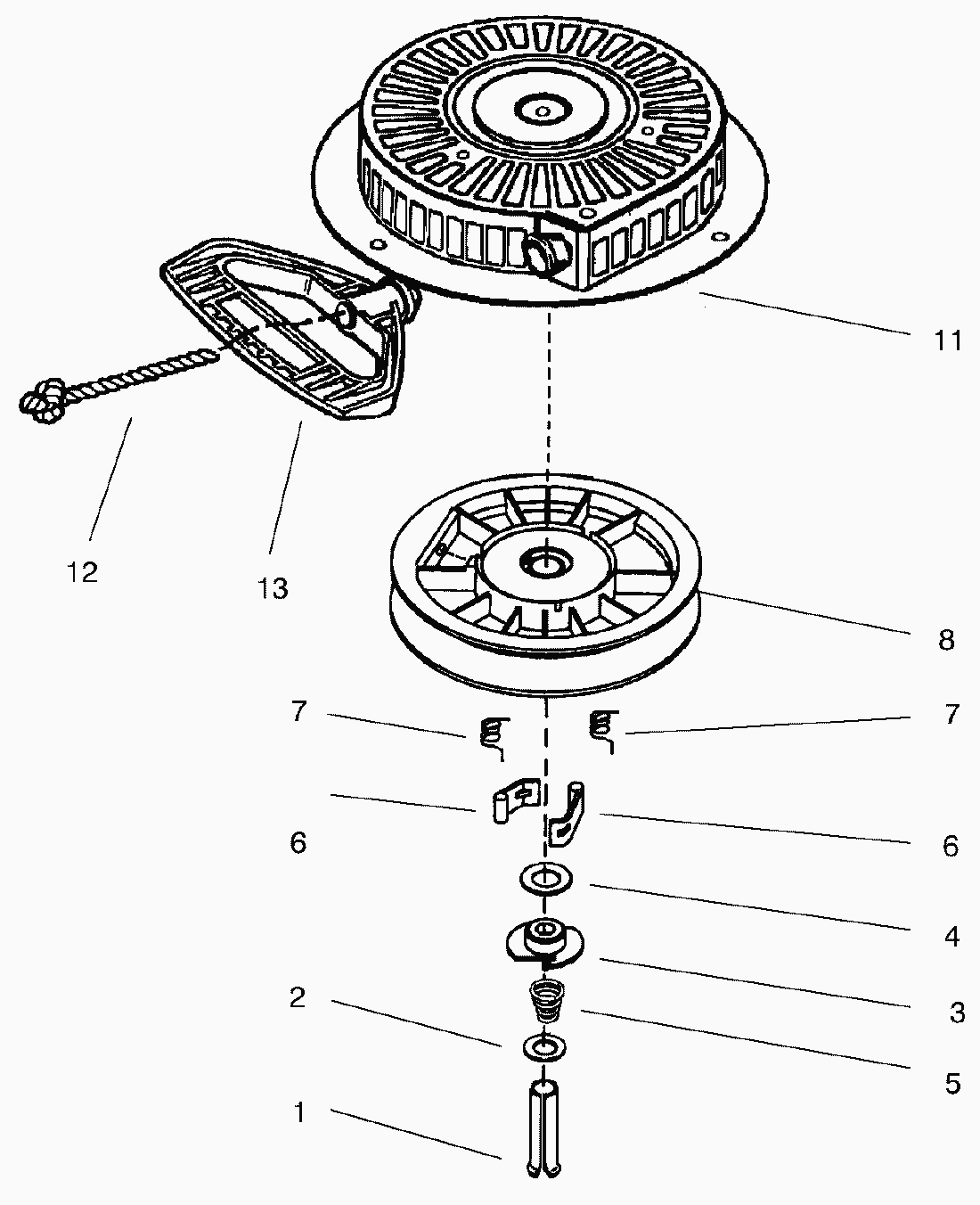 11

12

13

8

7

7

6

6

4

3

2

5

1