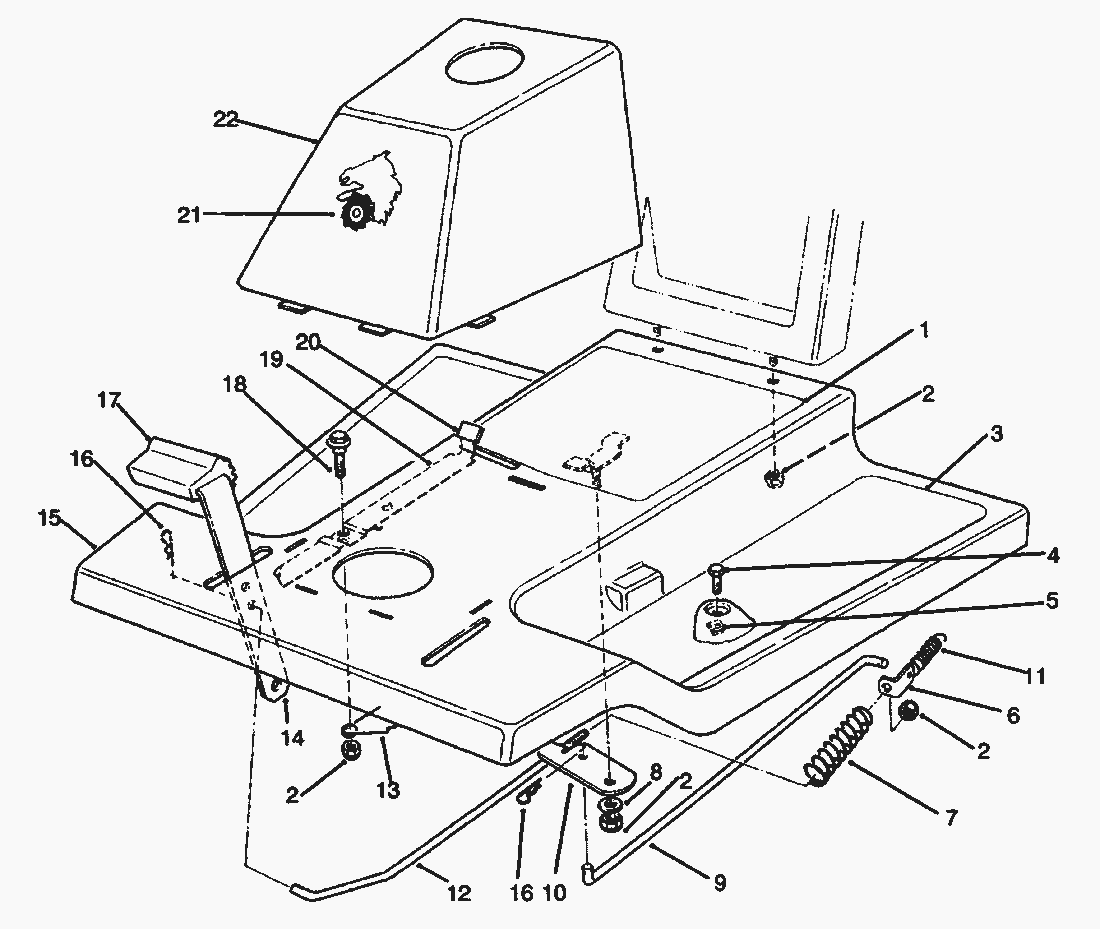 22
21
20
19
18
17
16
15
1
2
3
4
5
11
6
2
7
14
2
13
8
2
16
10
12
9