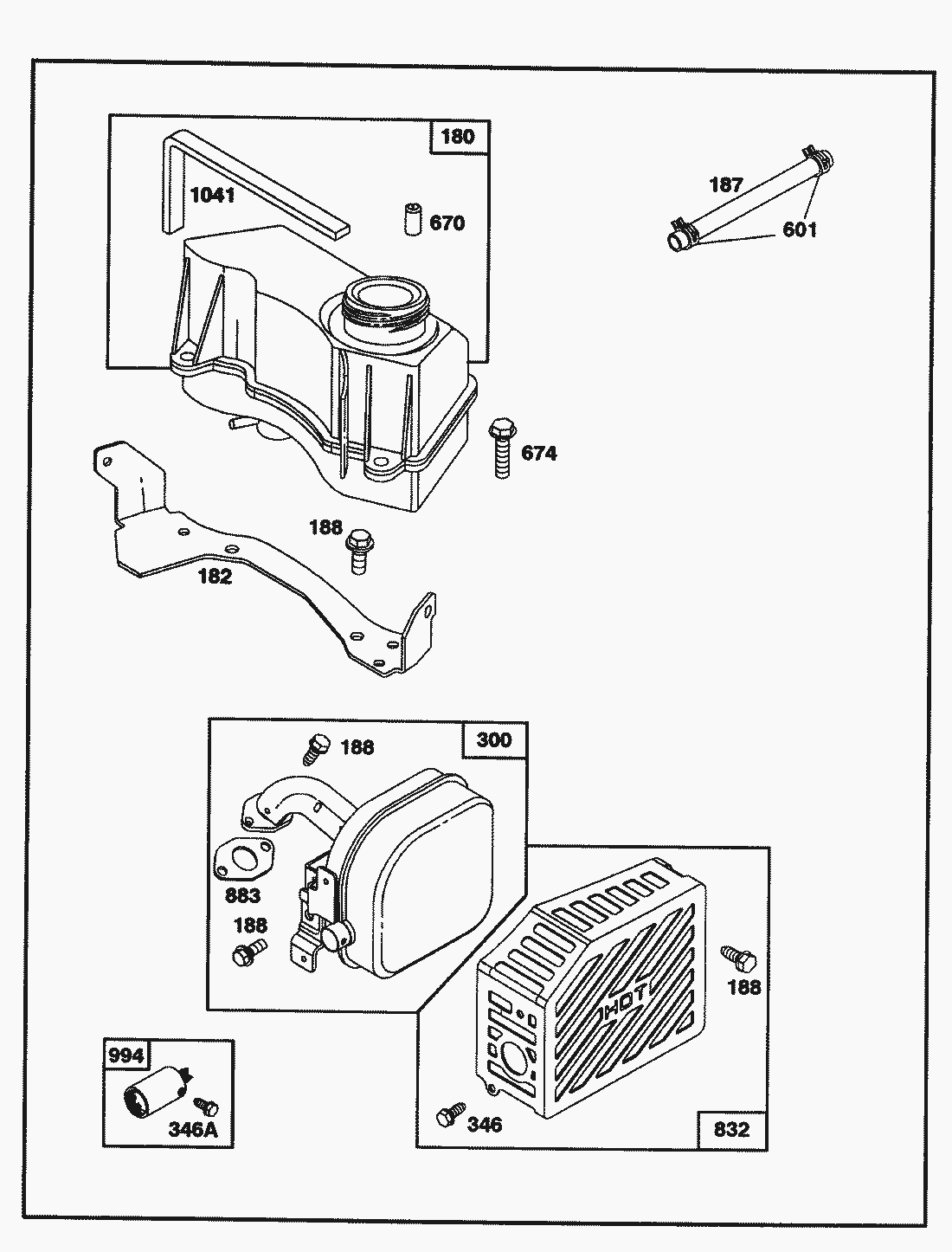 180
1041
670
187
601
674
188
182
300
188
883
188
HOT
188
994
346A
346
832