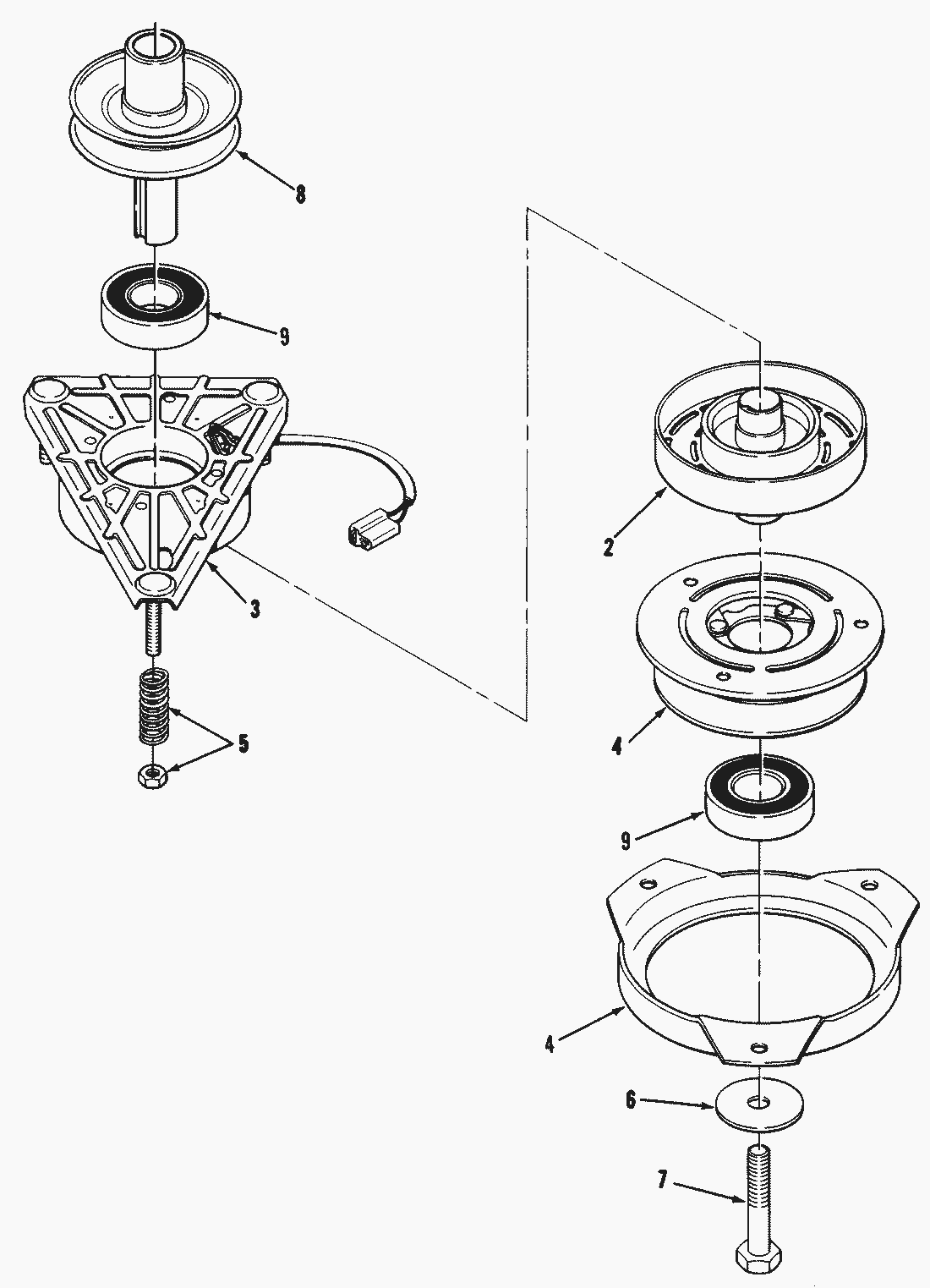 8
9
3
5
2
4
9
4
6
7