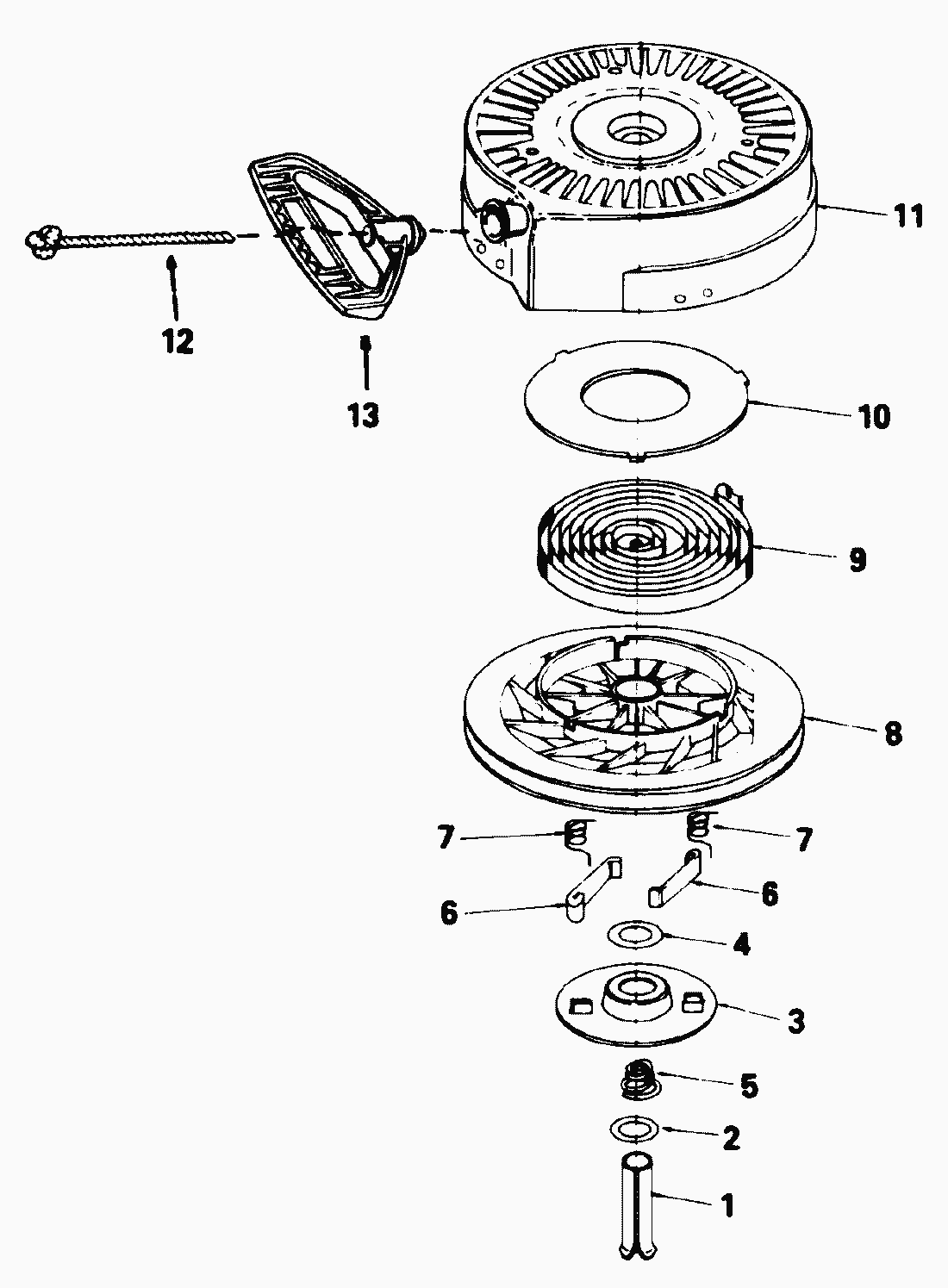 11
12
13
10
9
8
7
7
6
6
4
3
5
2
1