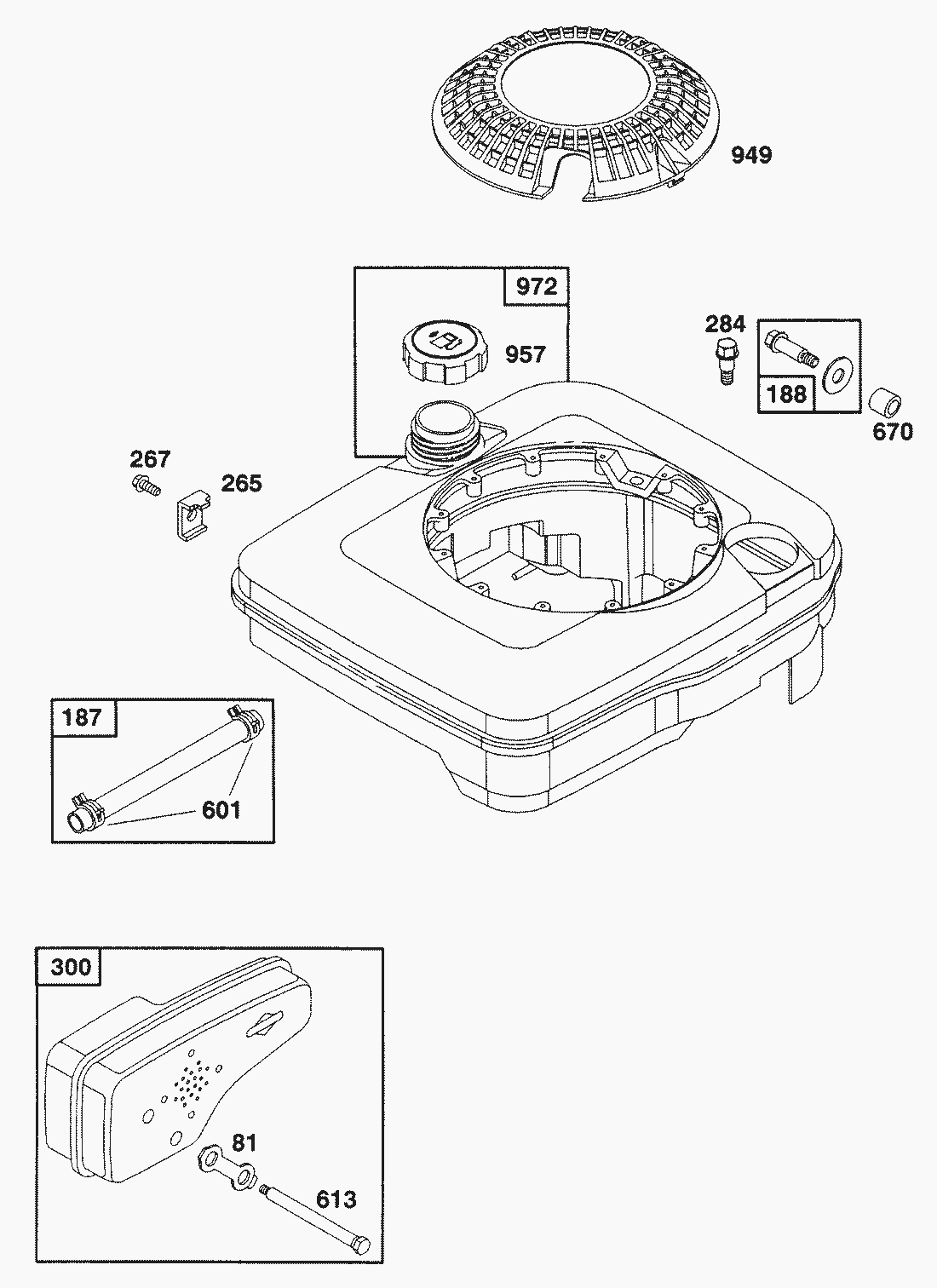 949

972

957

284

188

670

267

265

187

601

300

81

613