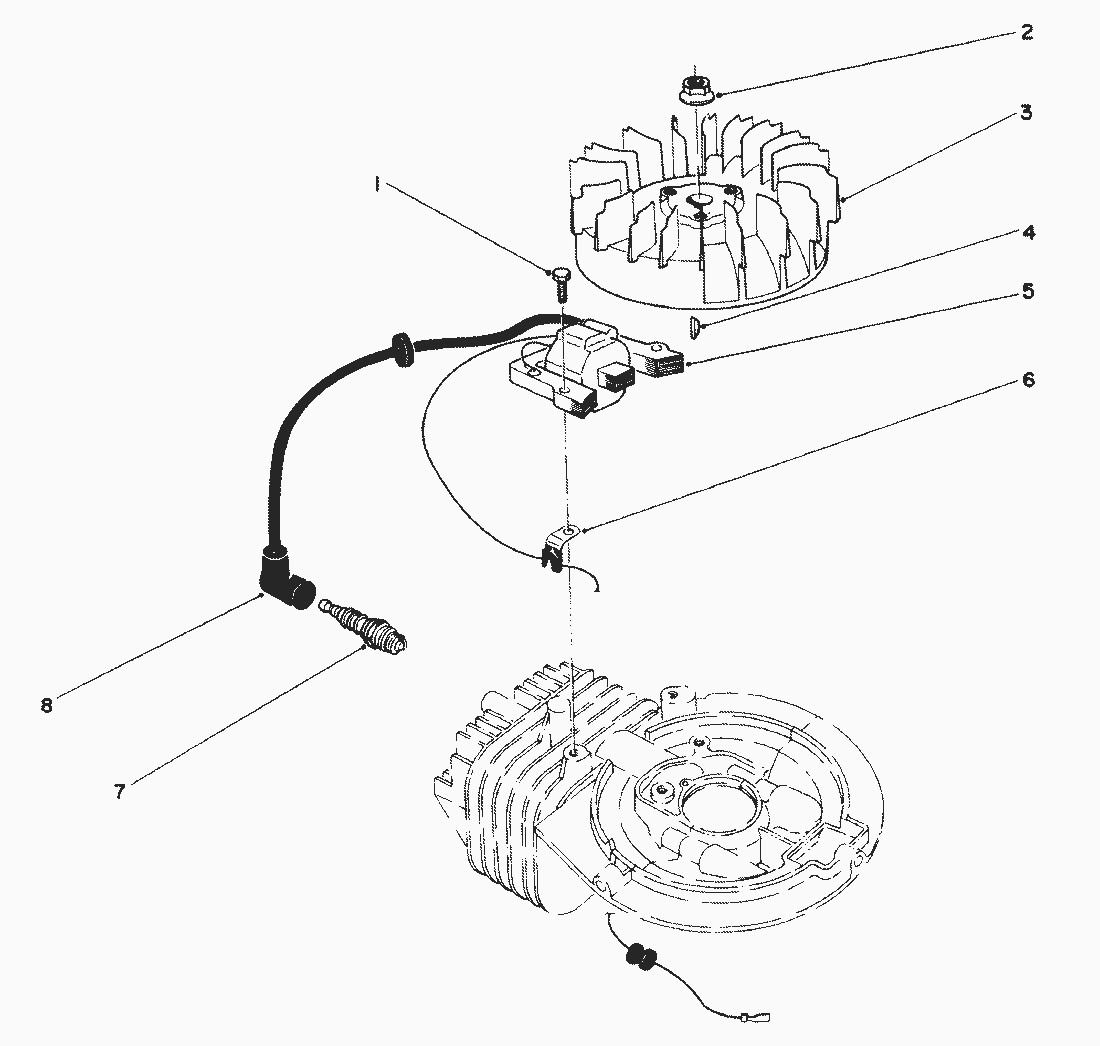 2
3
1
4
5
6
8
7