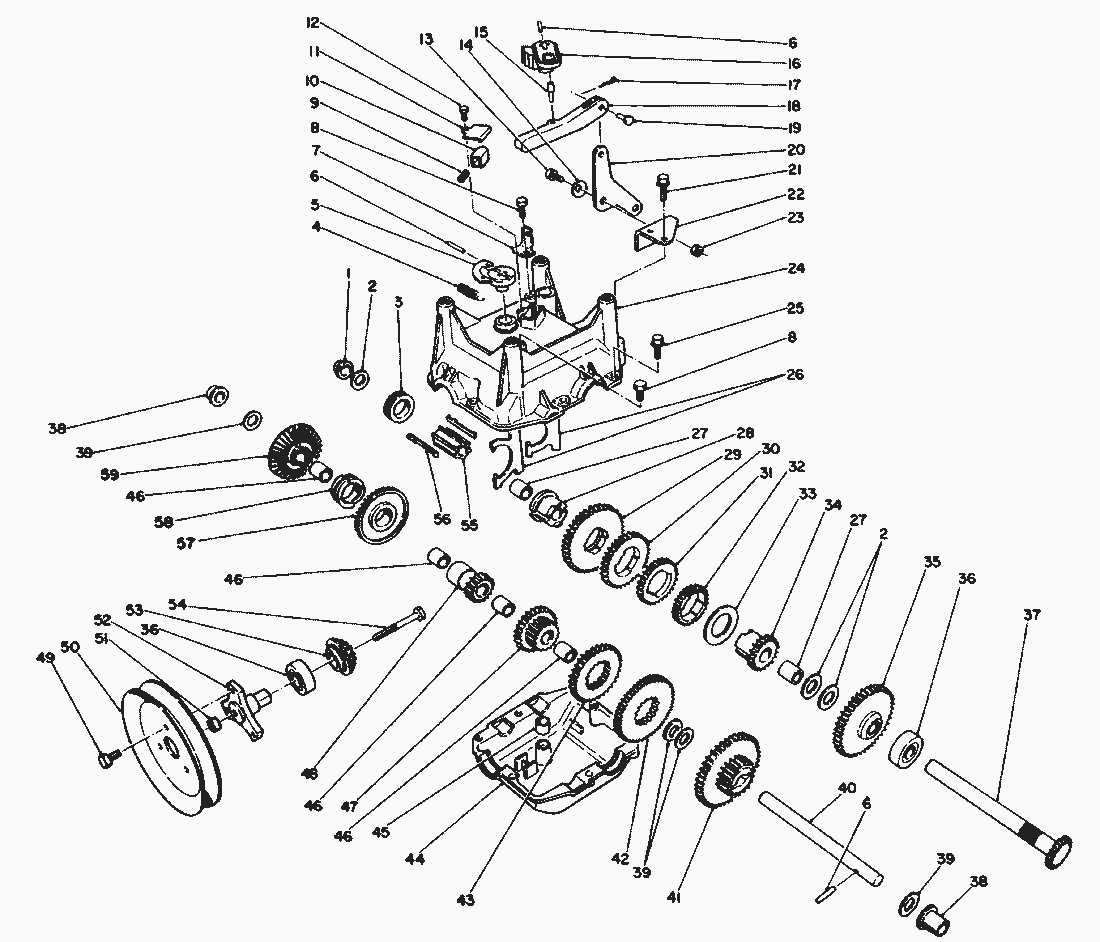 12
11
10
9
8
7
6
5
4
13
14
15
6
16
17
18
19
20
21
22
23
24
25
8
26
1
2
3
38
39
59
46
58
57
56
55
27
28
30
29
31
32
33
34
27
2
35
36
37
46
54
53
52
36
51
50
49
48
46
47
46
45
44
43
42
39
41
40
6
39
38