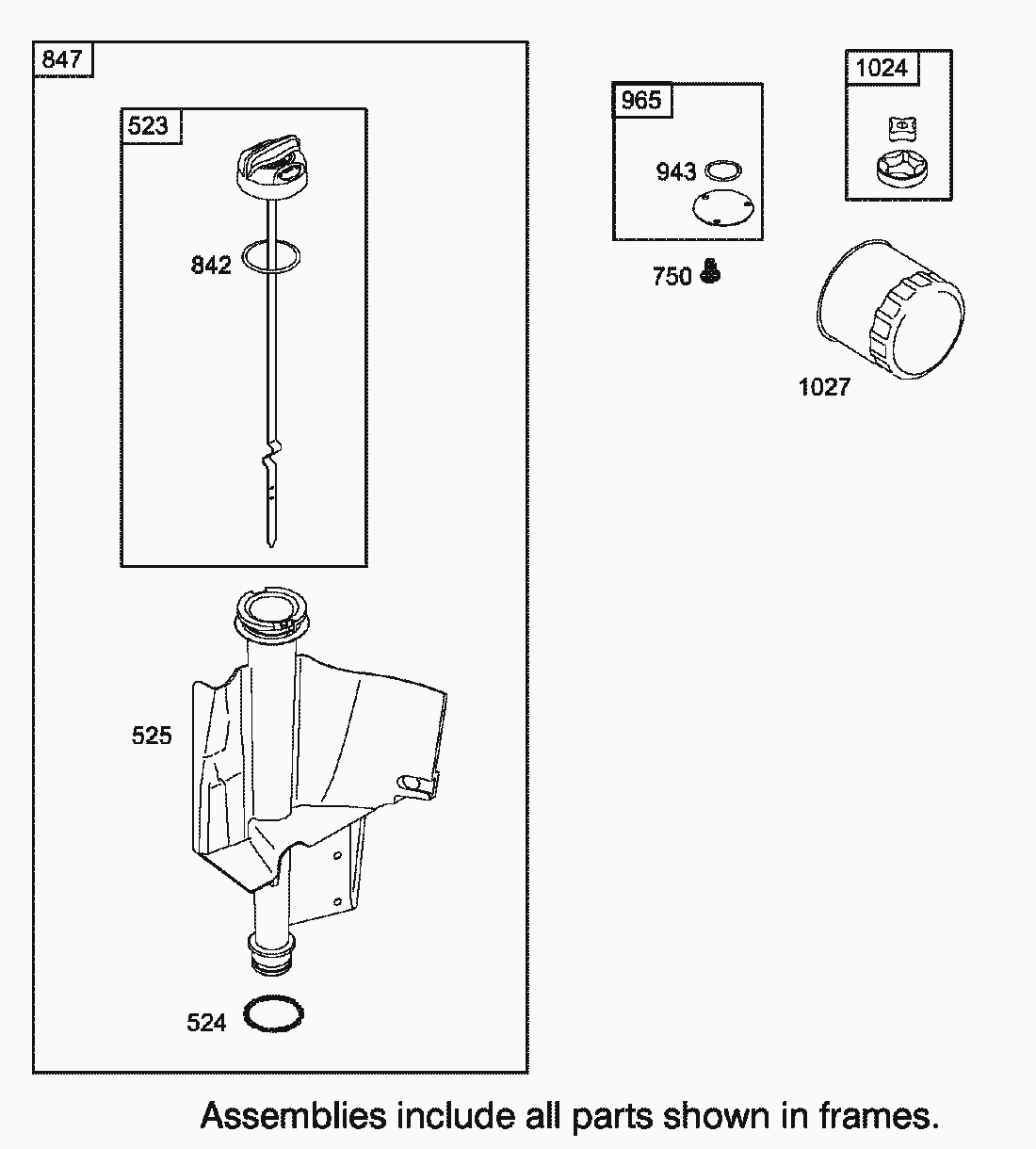 847

523

842

525

524

965

943

750

1024

1027

Assemblies include all parts shown in frames.