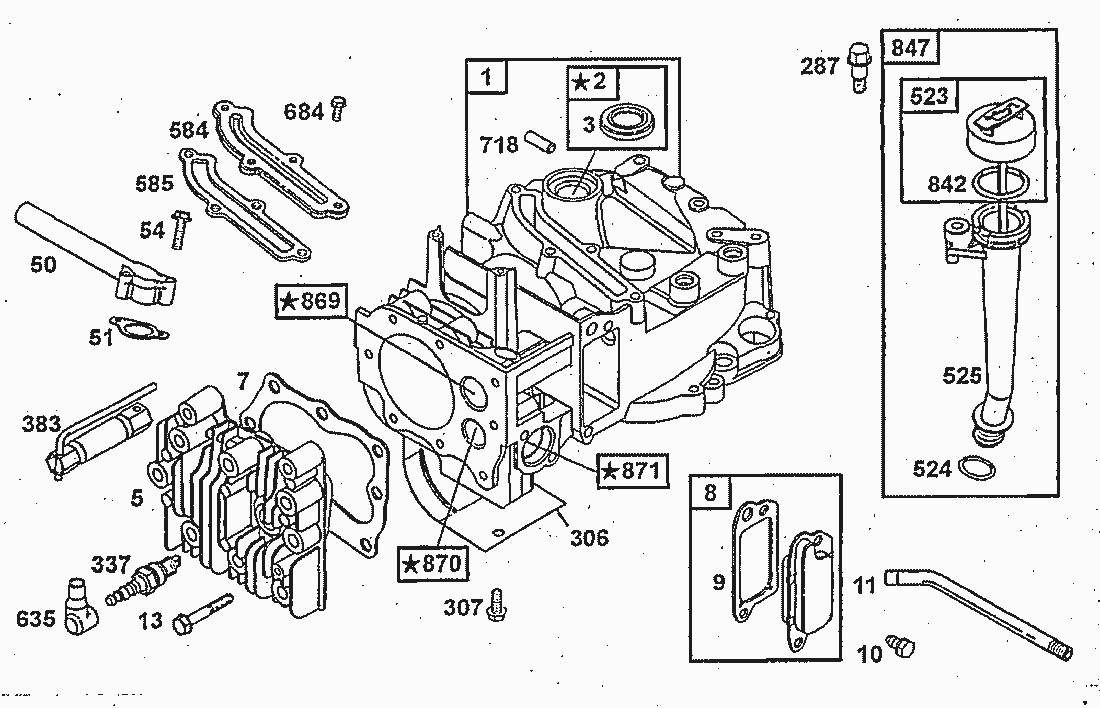 1
★2
3
718
684
584
585
54
50
51
★869
7
383
5
337
635
13
★870
307
306
★871
8
9
11
10
287
847
523
842
525
524