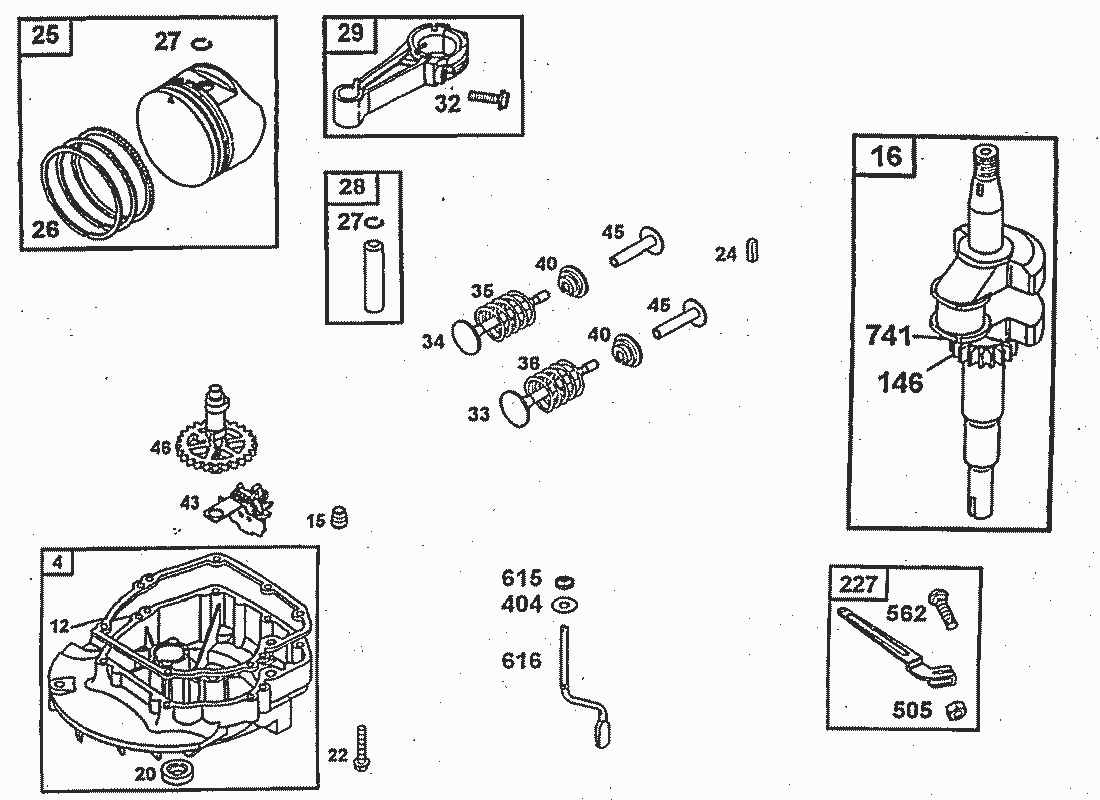 25
27
26
29
32
28
27
45
24
40
35
45
34
40
36
33
16
741
146
46
43
15
4
12
20
22
615
404
616
227
562
505