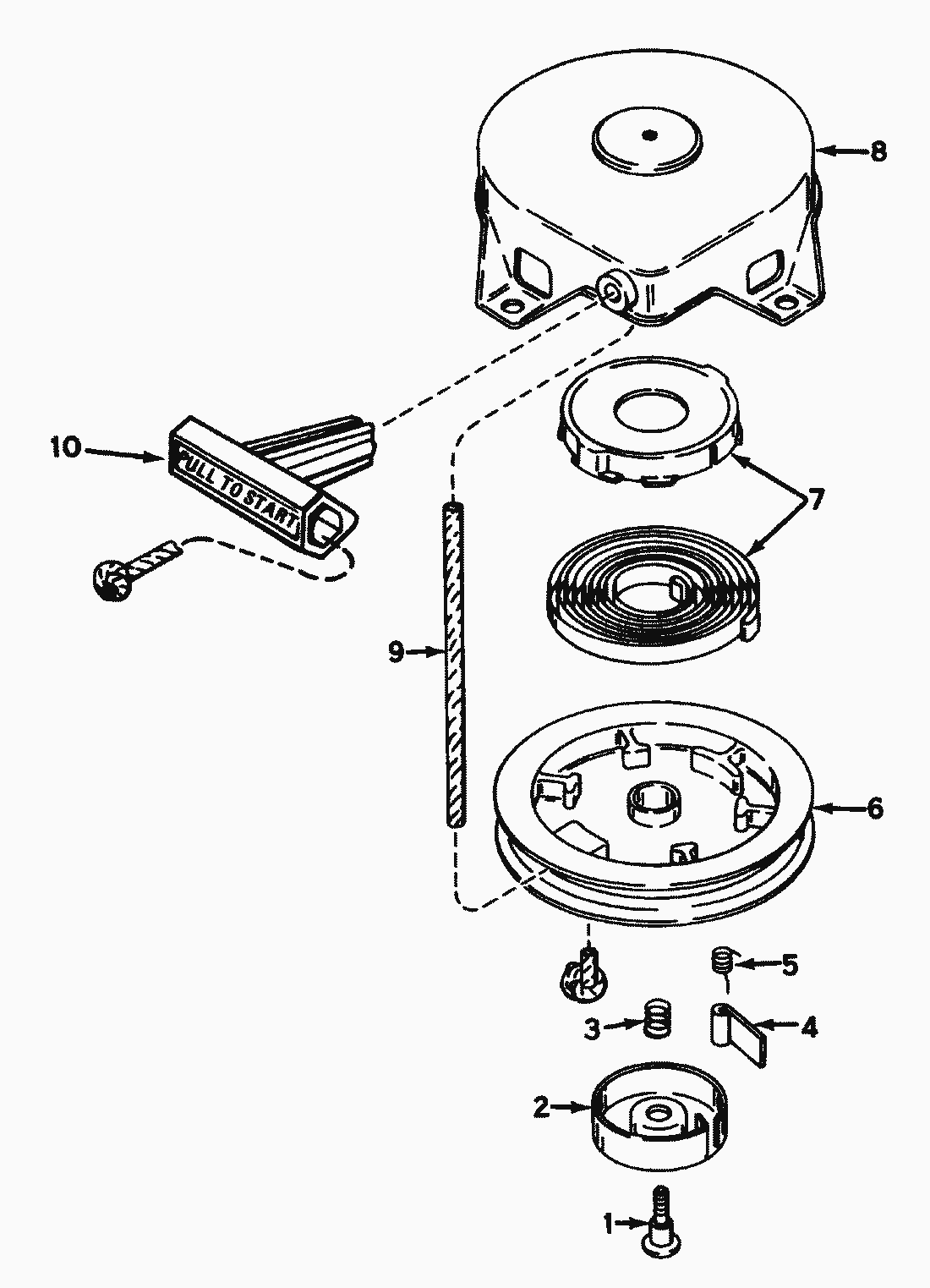 8
10
PULL TO START
7
9
6
5
3
4
2
1