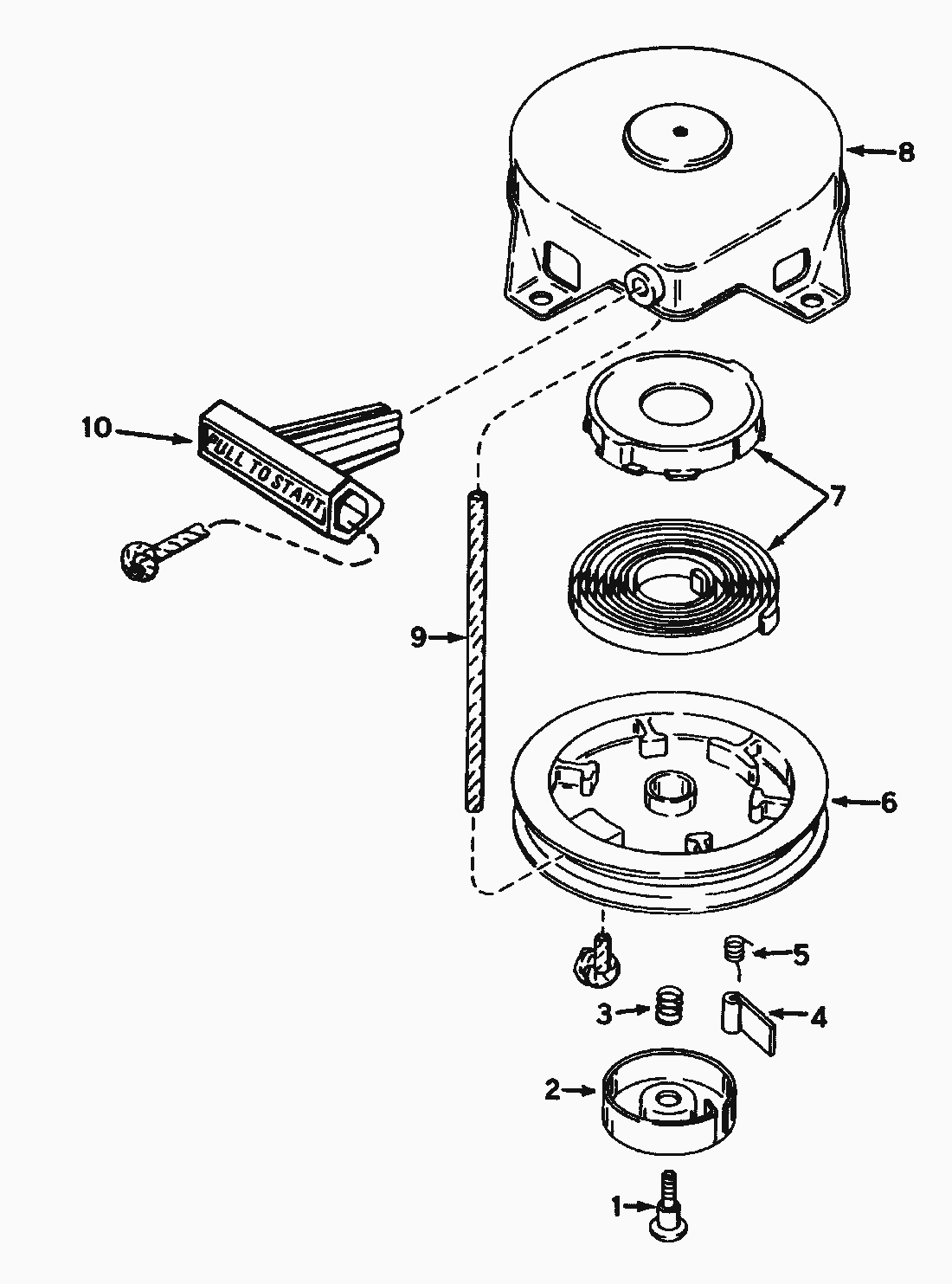 8
10
PULL TO START
7
9
6
5
3
4
2
1