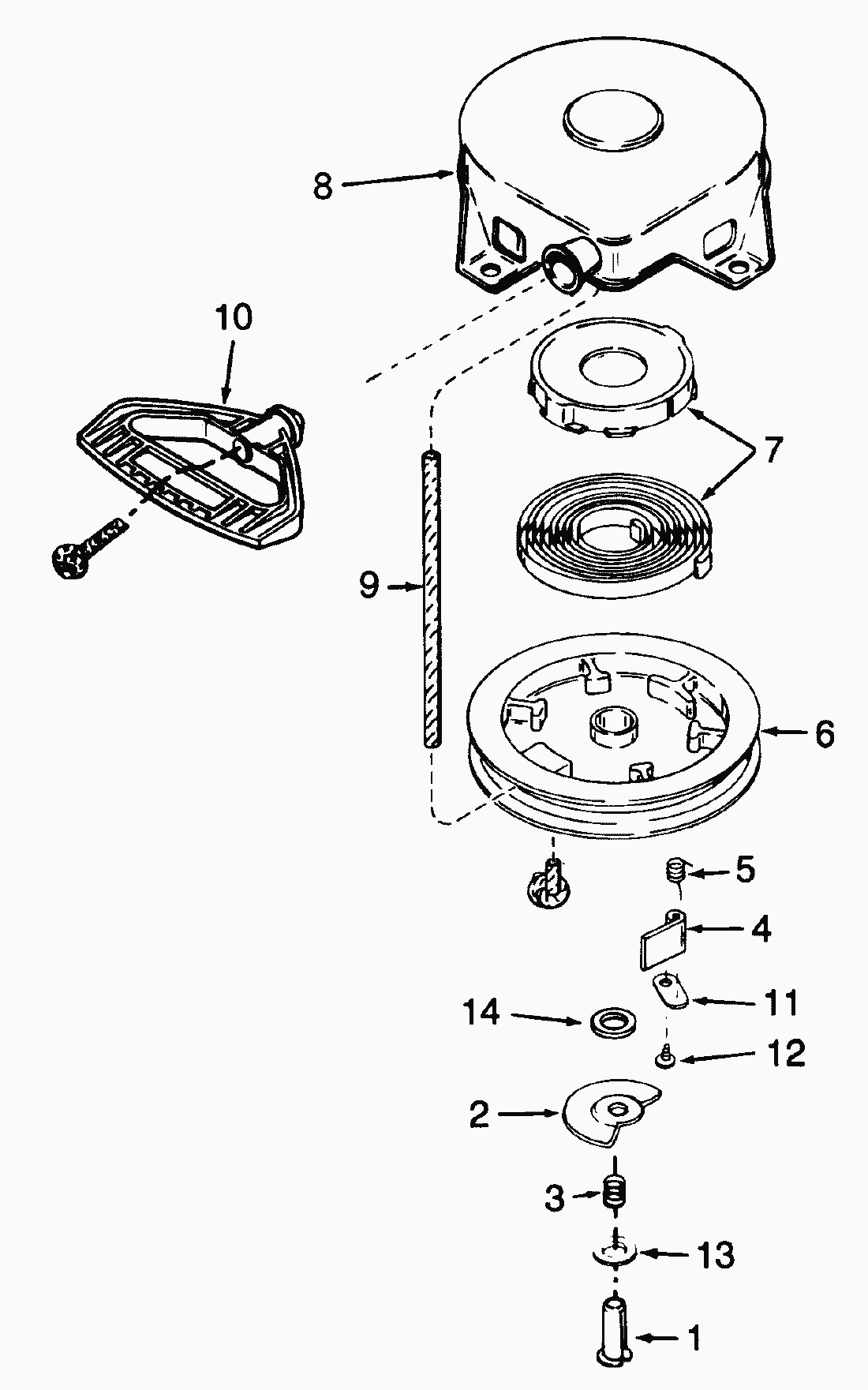 8

10

7

9

6

5

4

11

14

12

2

3

13

1