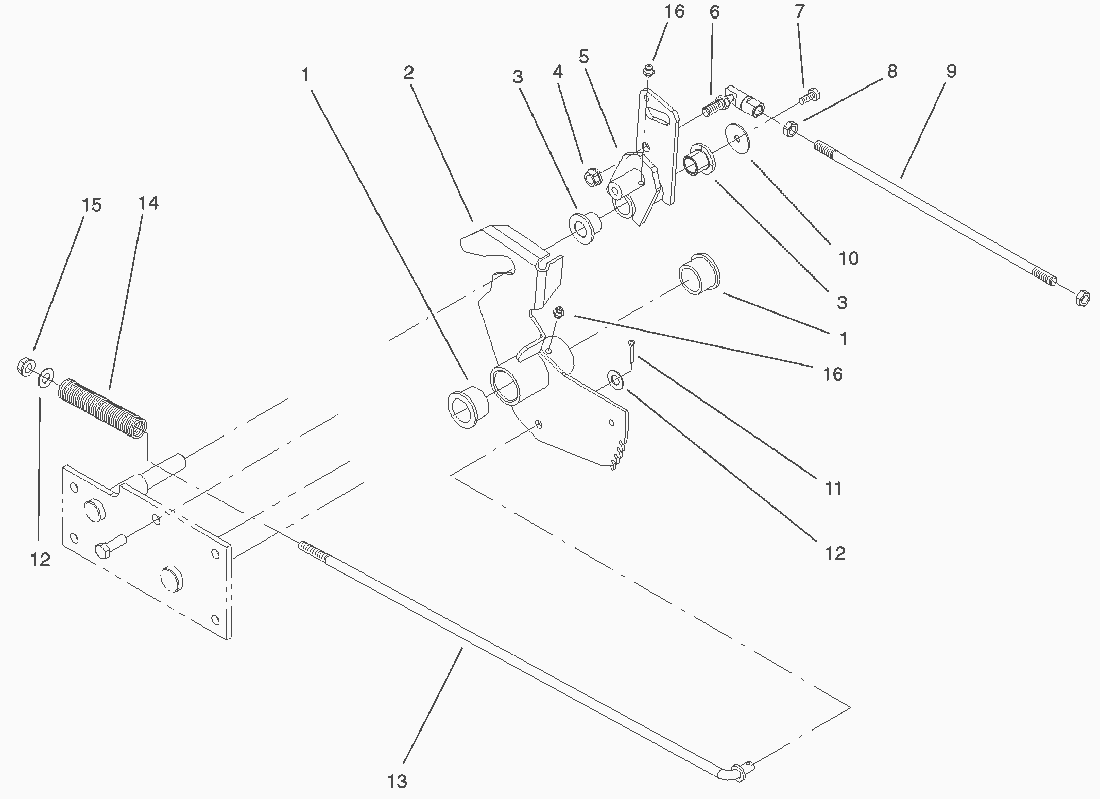 16
6
7
1
2
3
4
5
8
9
15
14
10
3
1
16
11
12
12
13