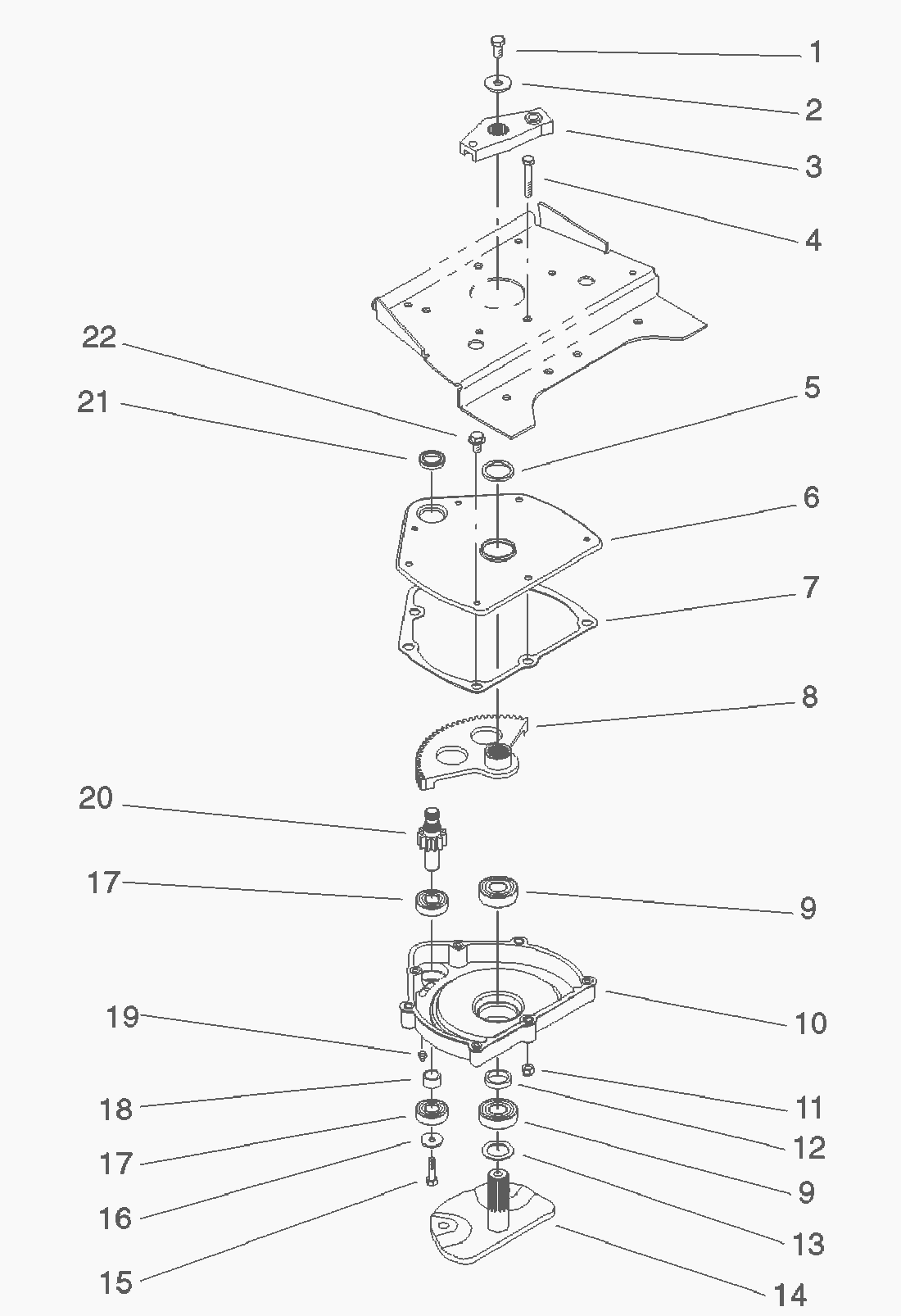 1
2
3
4
22
21
5
6
7
8
20
17
9
10
19
11
18
12
17
9
16
13
15
14