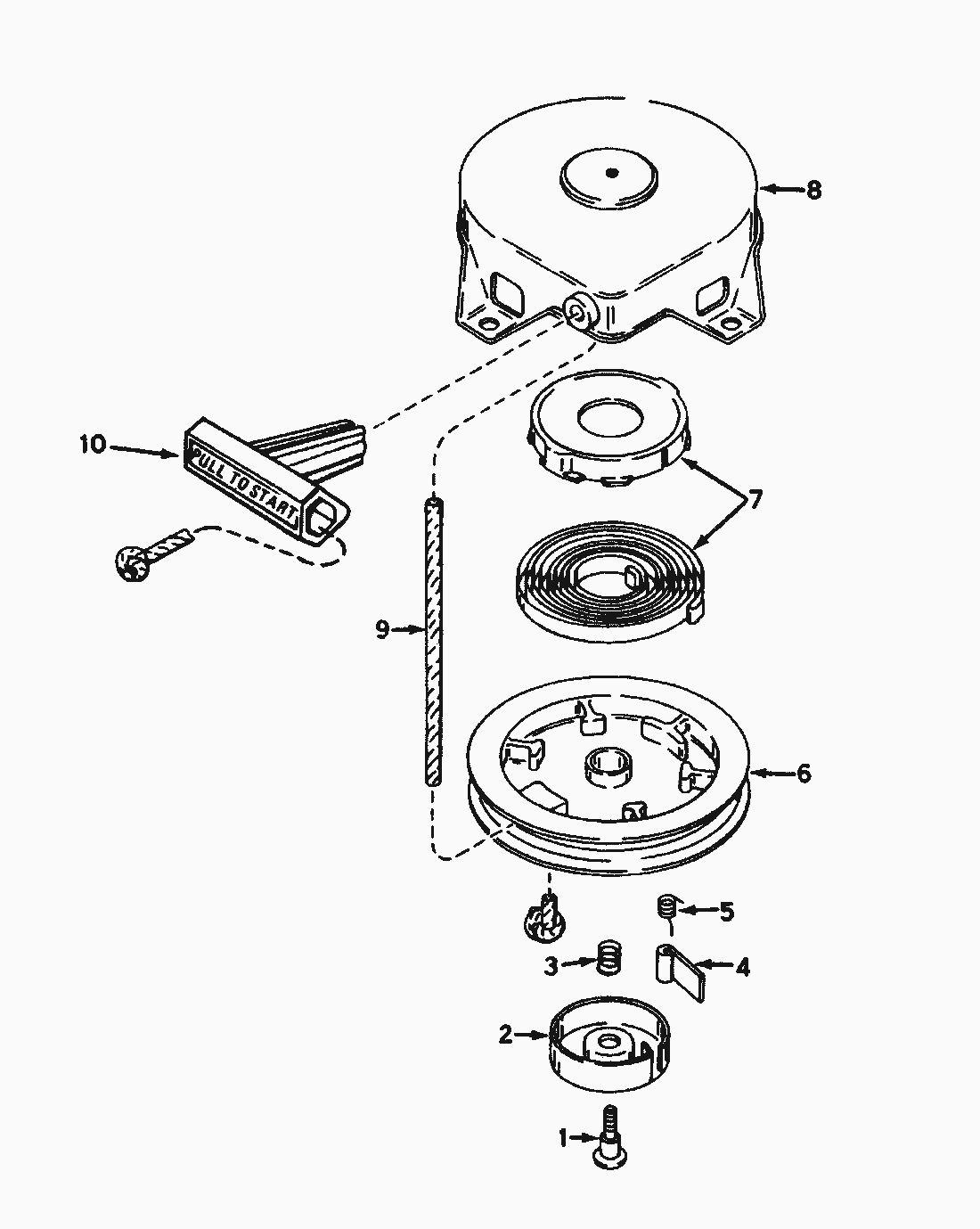 8
10
PULL TO START
7
9
6
5
3
4
2
1