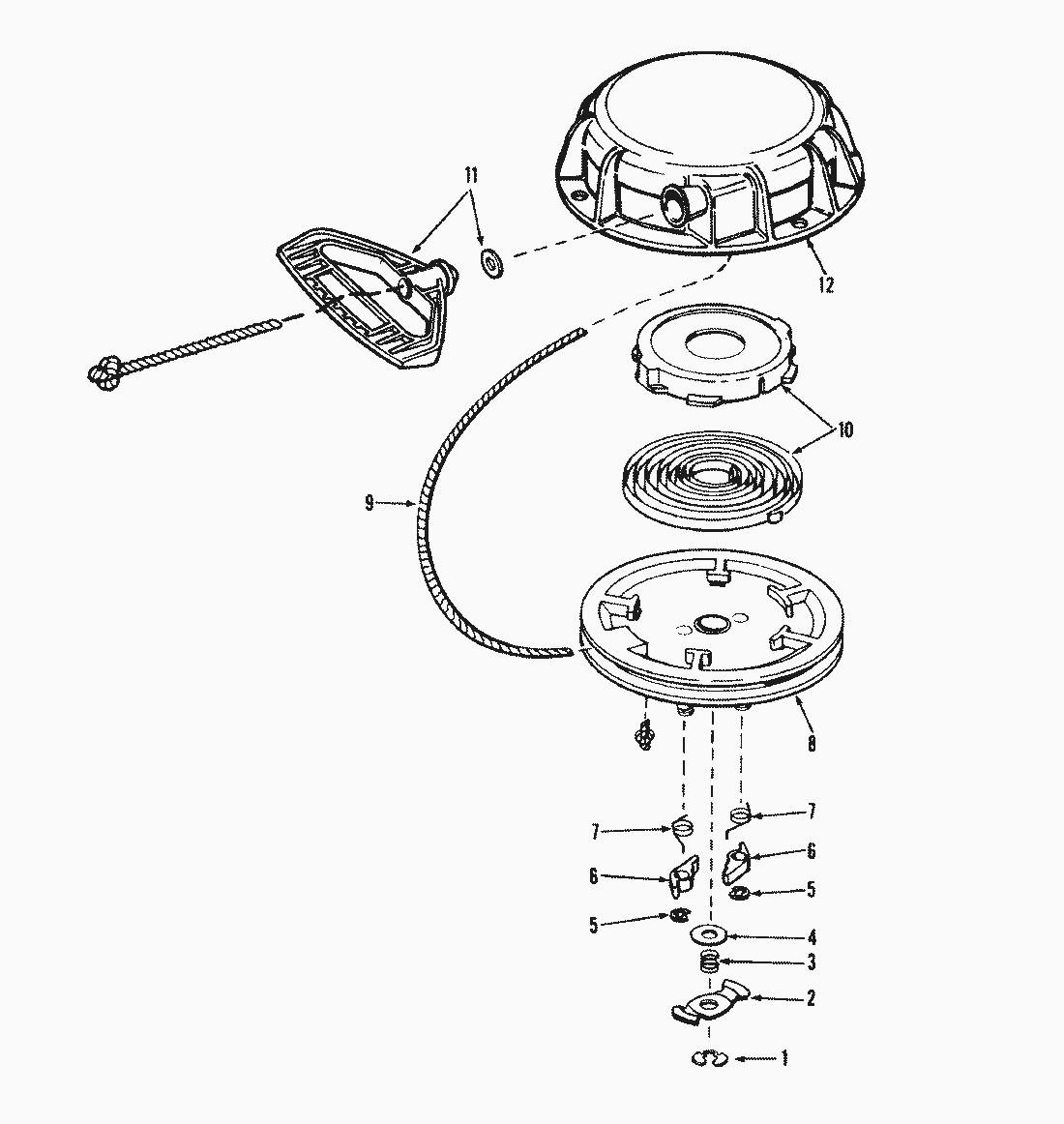 11
12
10
9
8
7
7
6
6
5
5
4
3
2
1