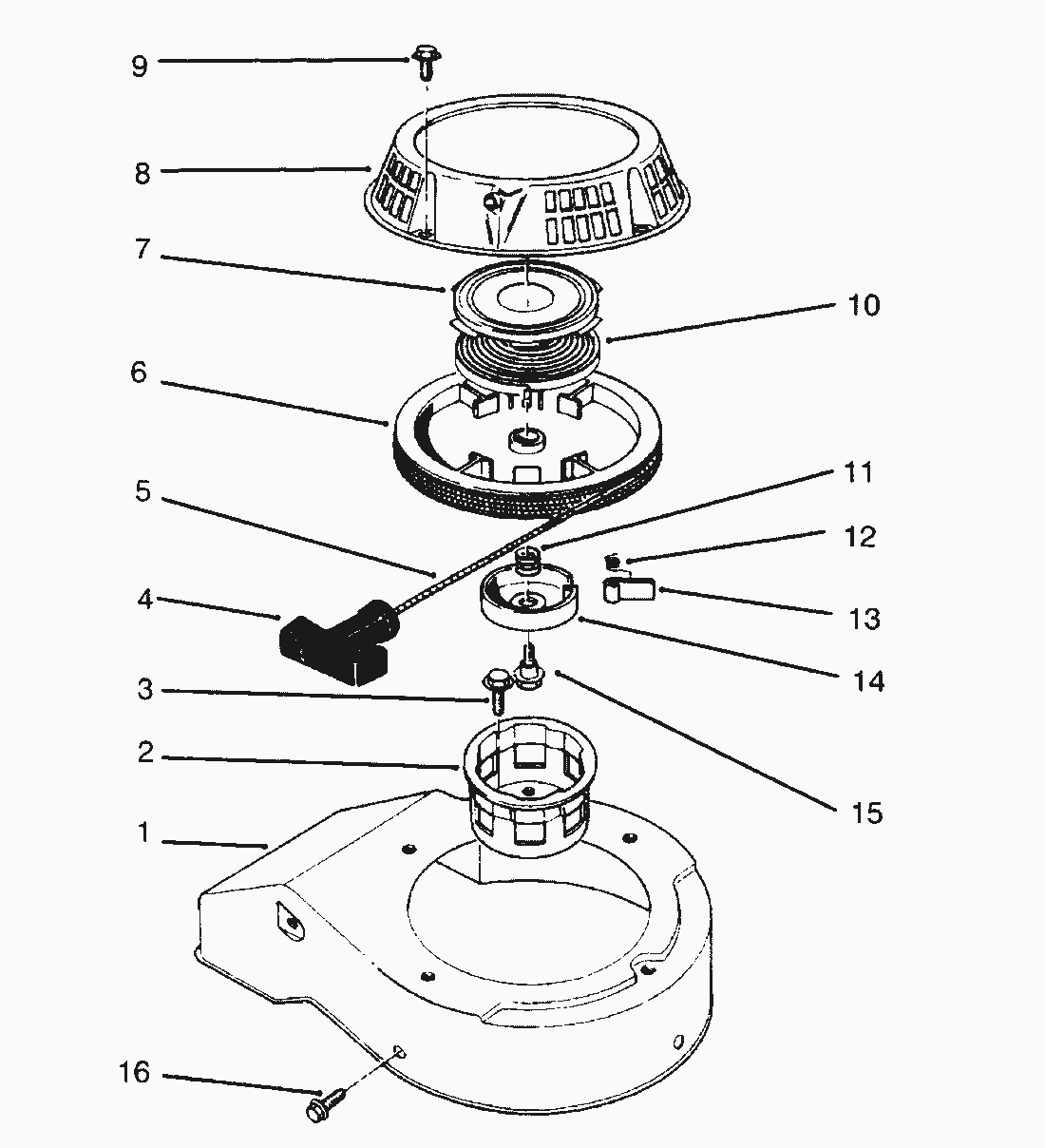 9
8
7
10
6
11
5
12
4
13
14
3
2
15
1
16