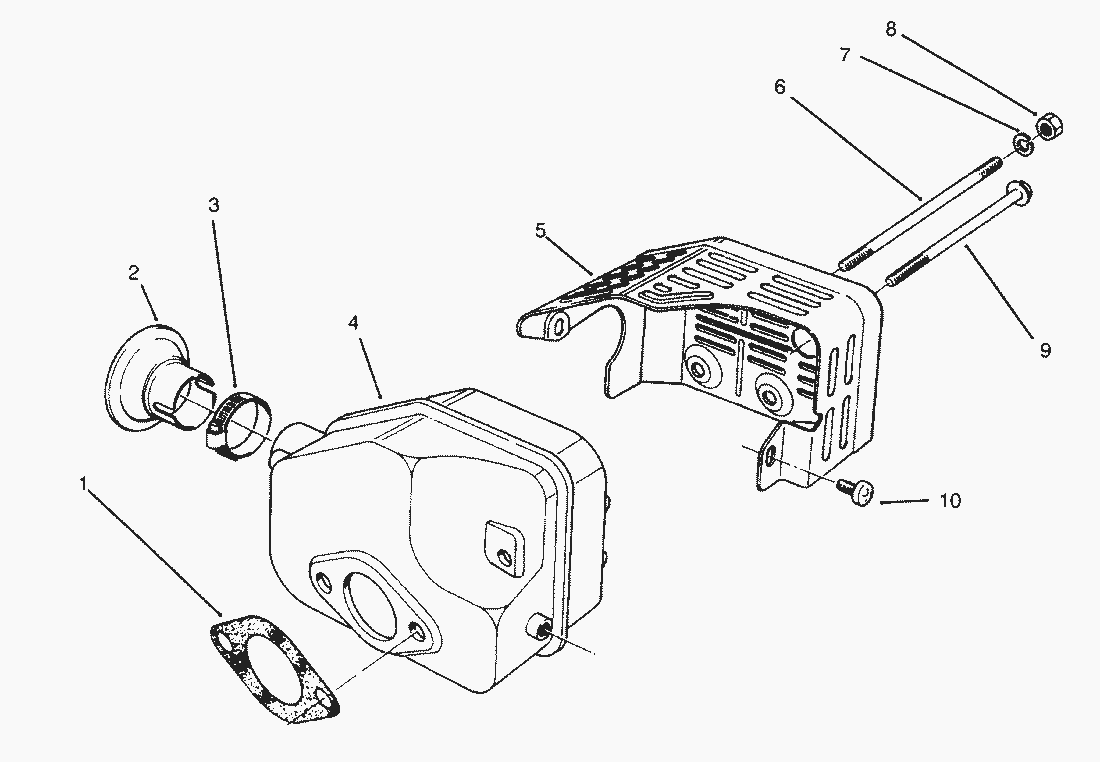 8
7
6
3
5
2
4
9
1
10