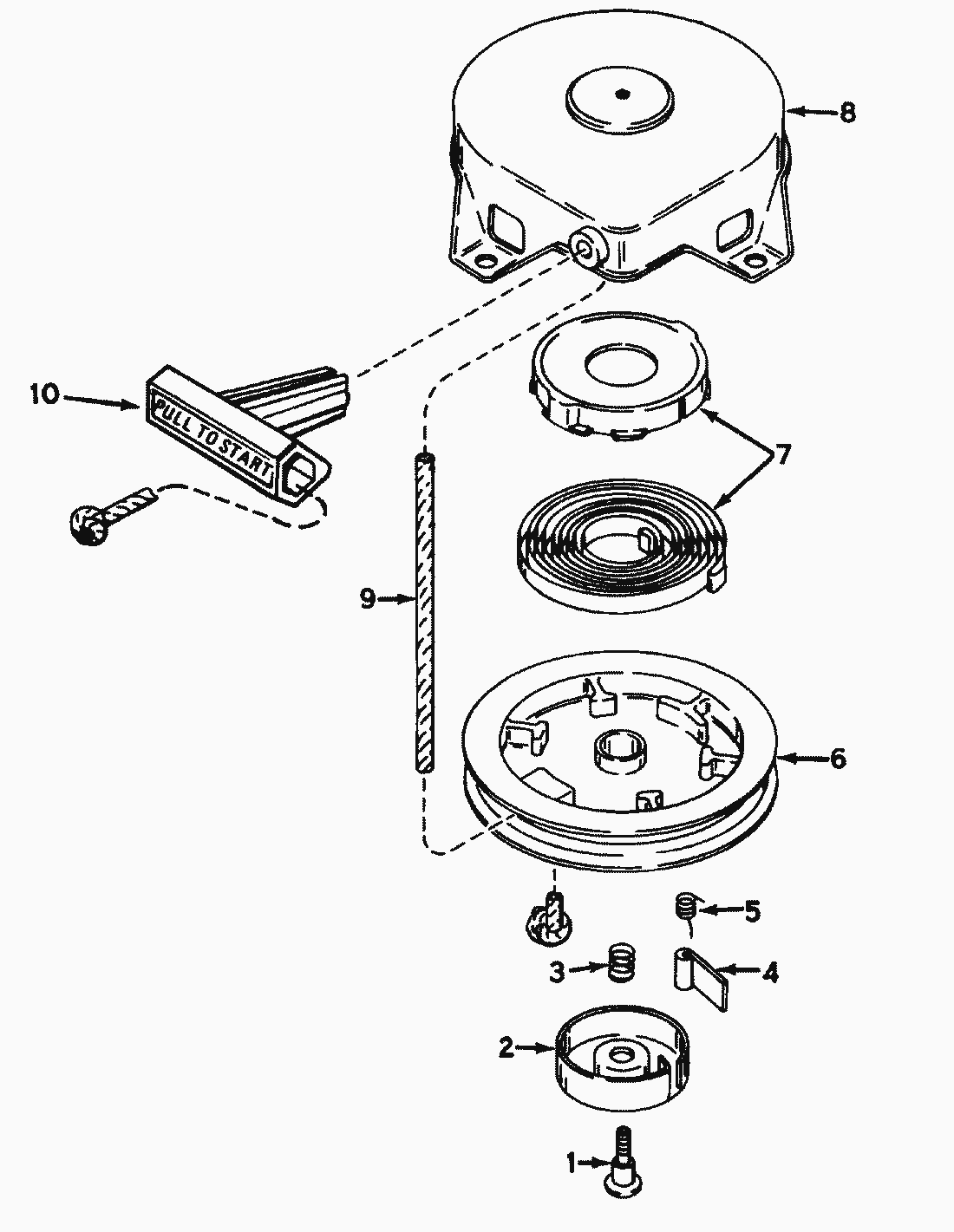 8

10

PULL TO START

7

9

6

5

3

4

2

1