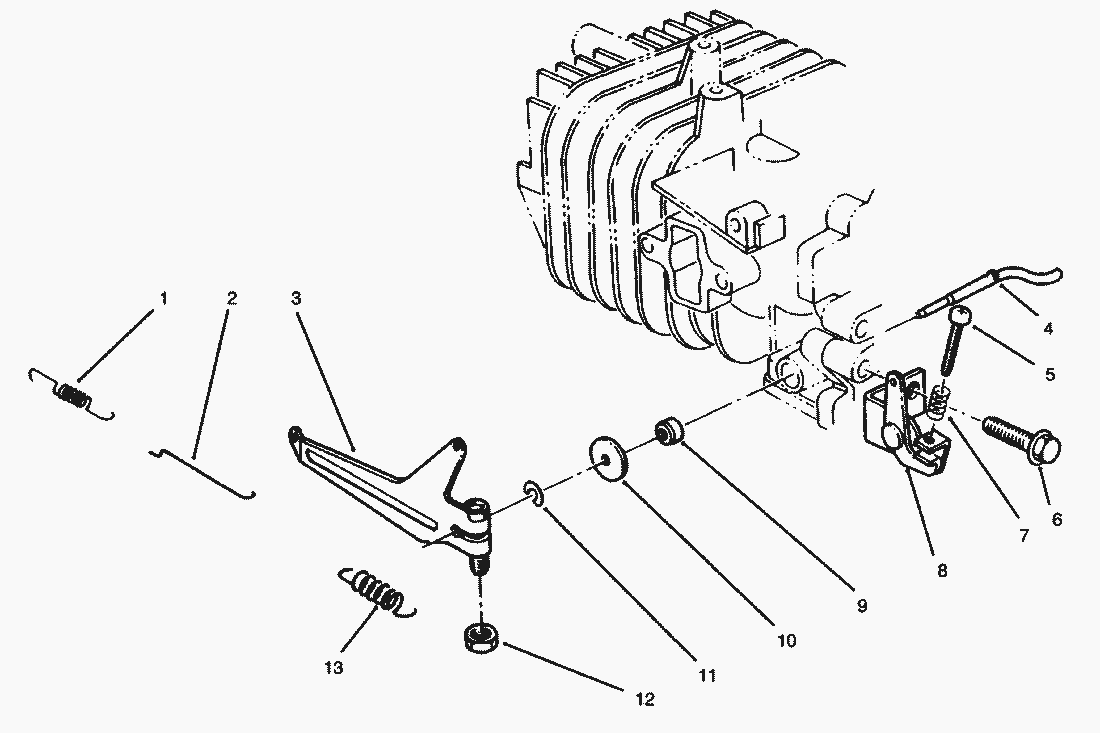 1
2
3
4
5
6
7
8
9
10
11
12
13