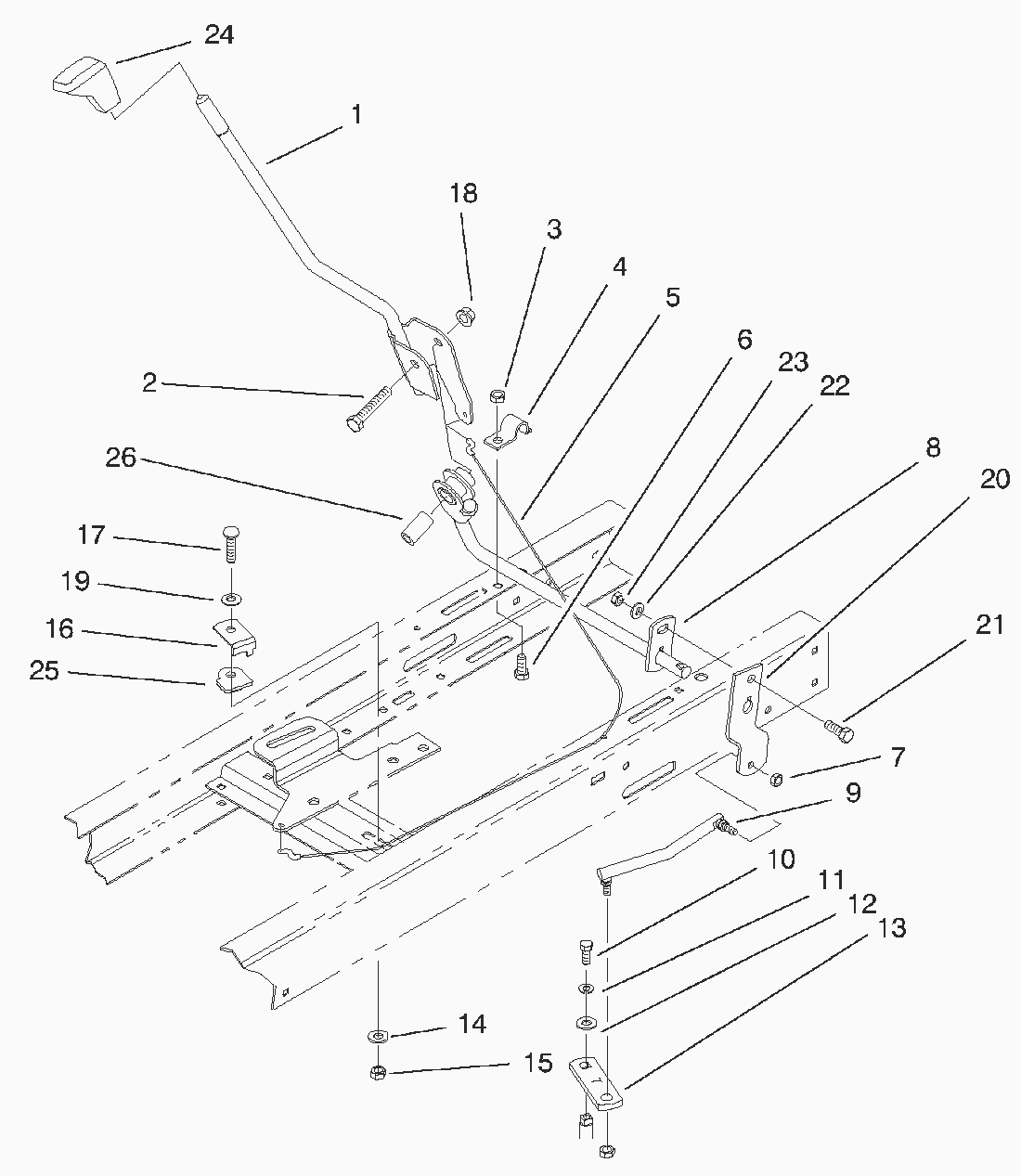 24
1
18
3
4
5
6
23
22
2
26
8
20
17
19
16
25
21
7
9
10
11
12
13
14
15