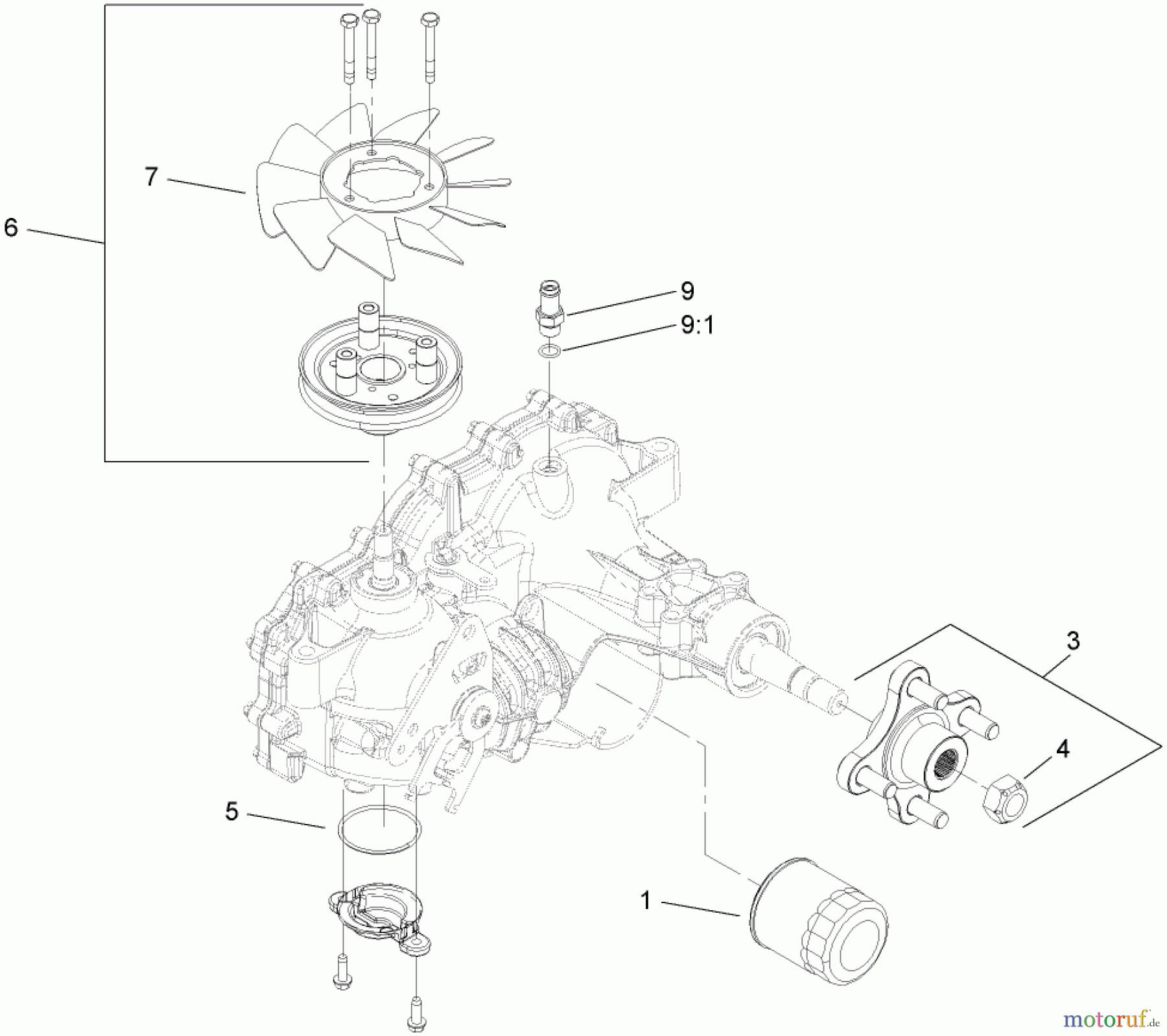 7

6

9

9:1

3

4

5

1

motoruf.de