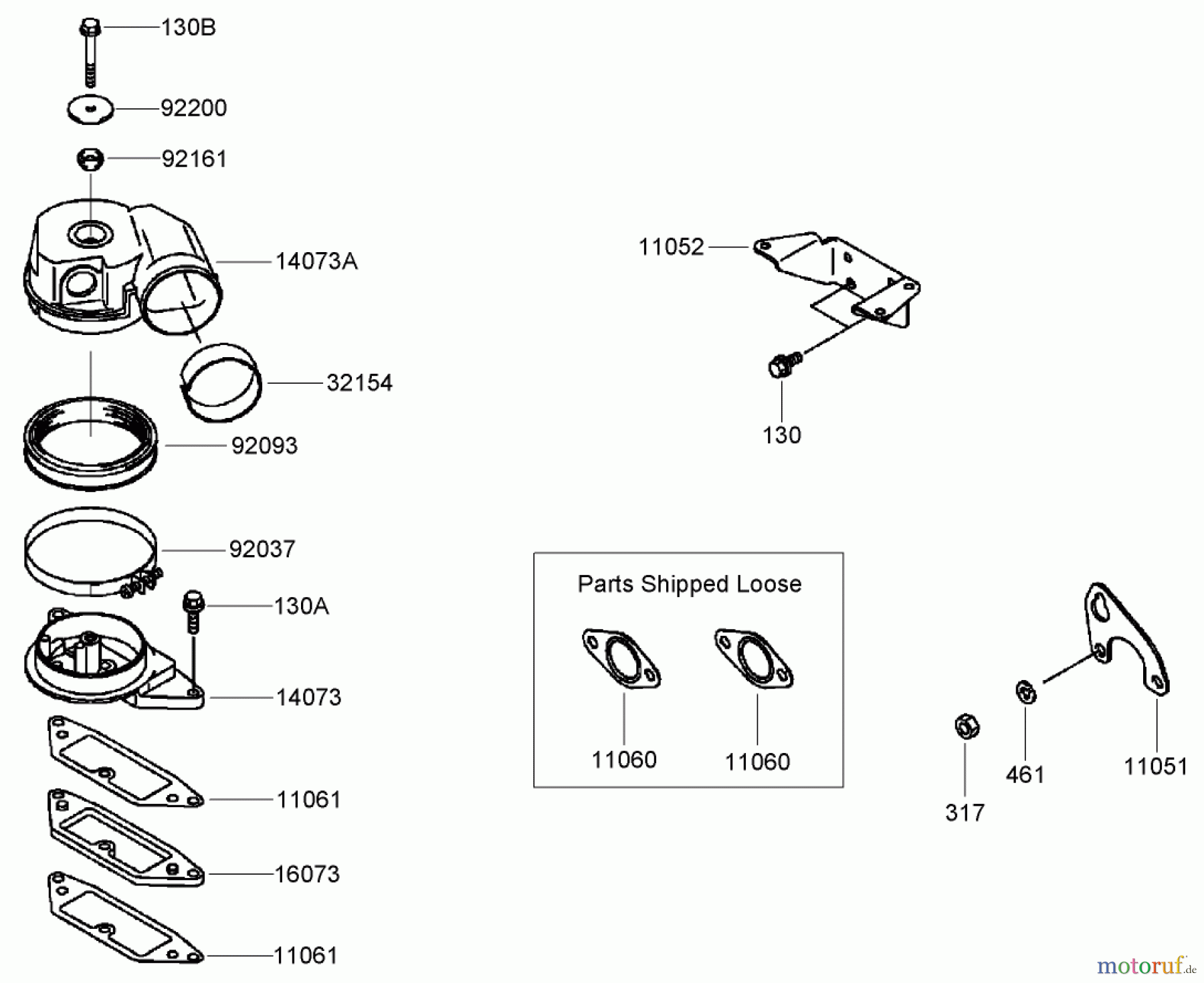 130B

92200

92161

14073A

32154

92093

92037

130A

14073

11061

16073

11061

11052

130

Parts Shipped Loose

11060

11060

317

461

11051

motoruf.de