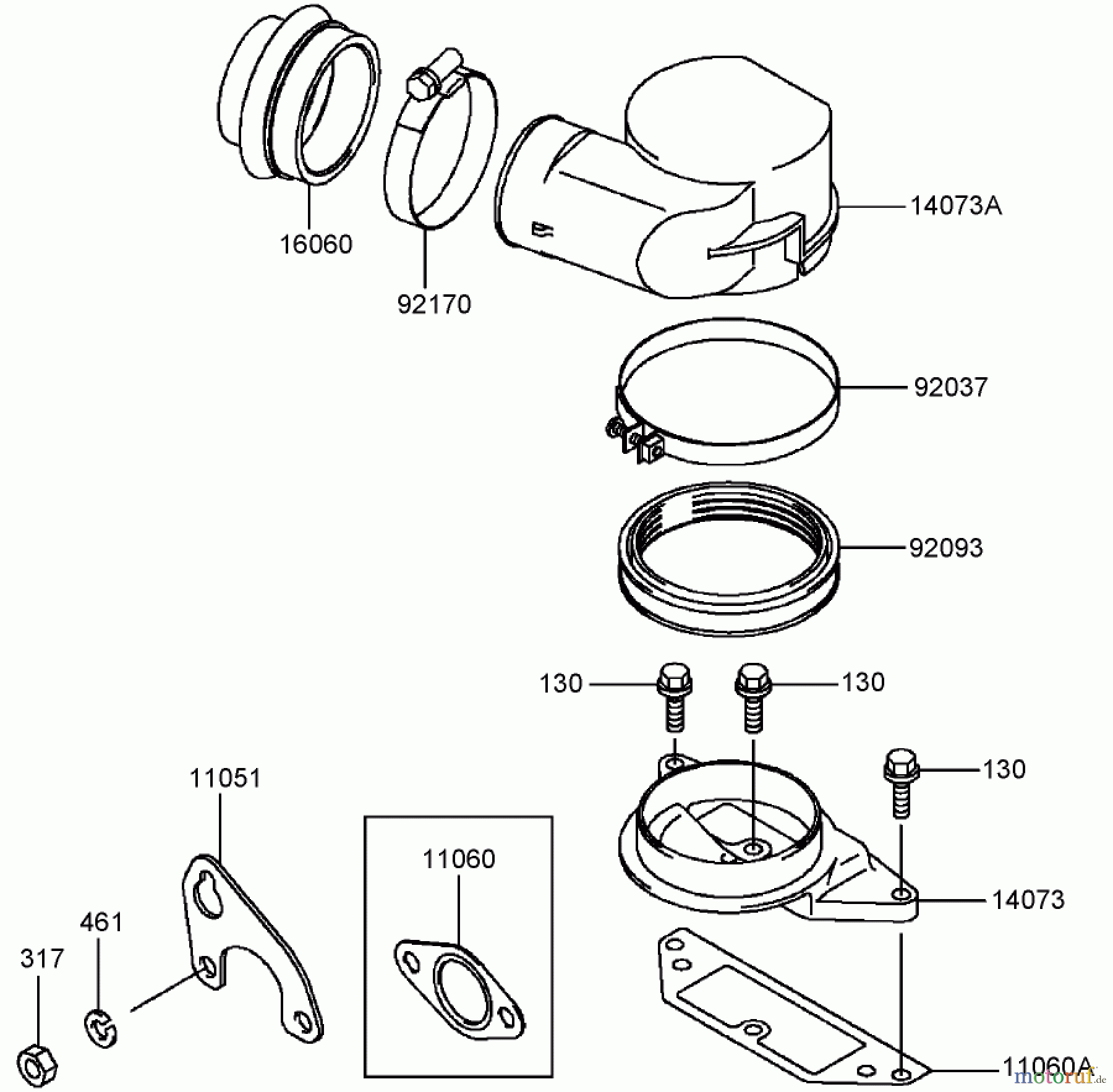 16060

92170

14073A

92037

92093

130

130

130

11051

11060

14073

461

317

11060A

motoruf.de