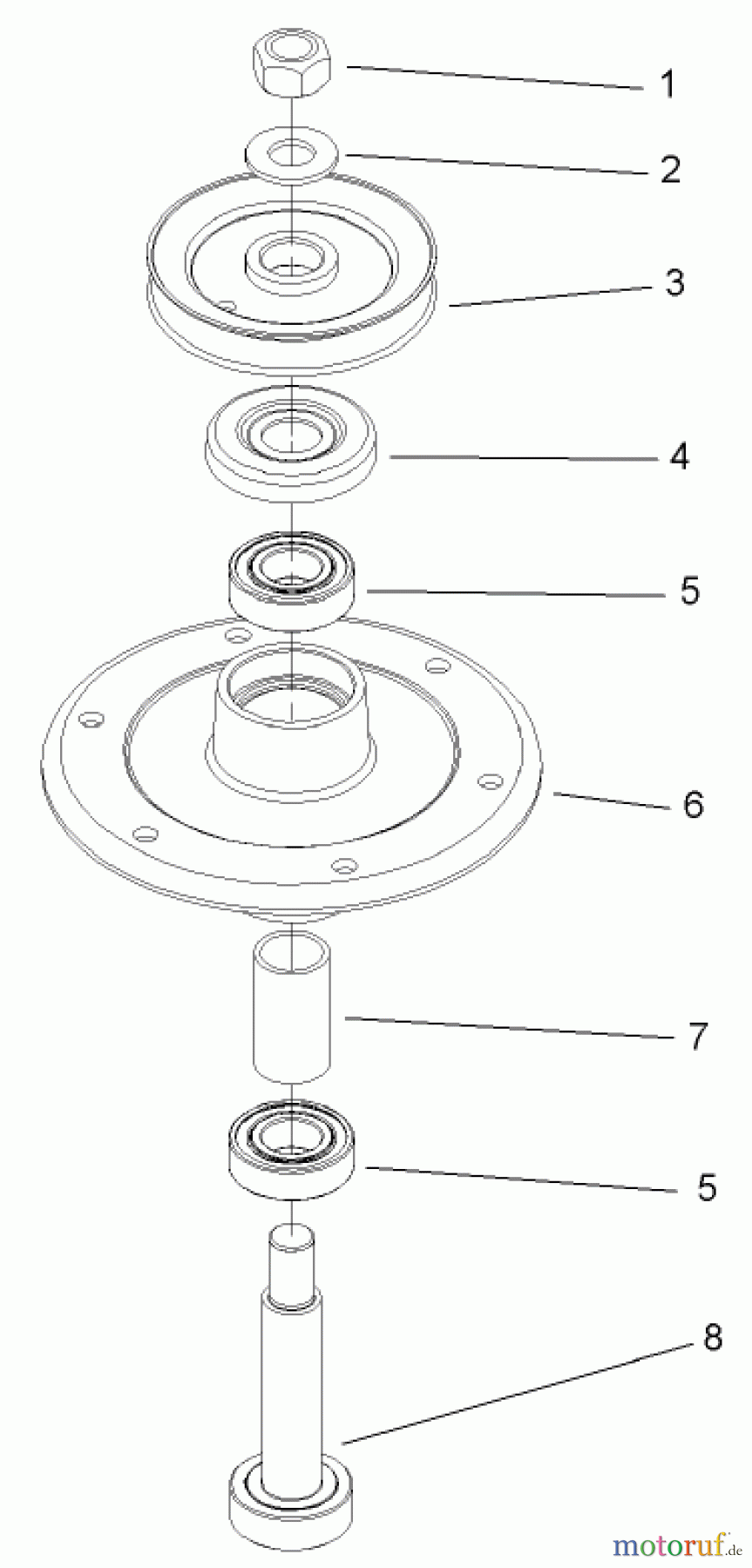 1
2
3
4
5
6
7
5
8
motoruf.de