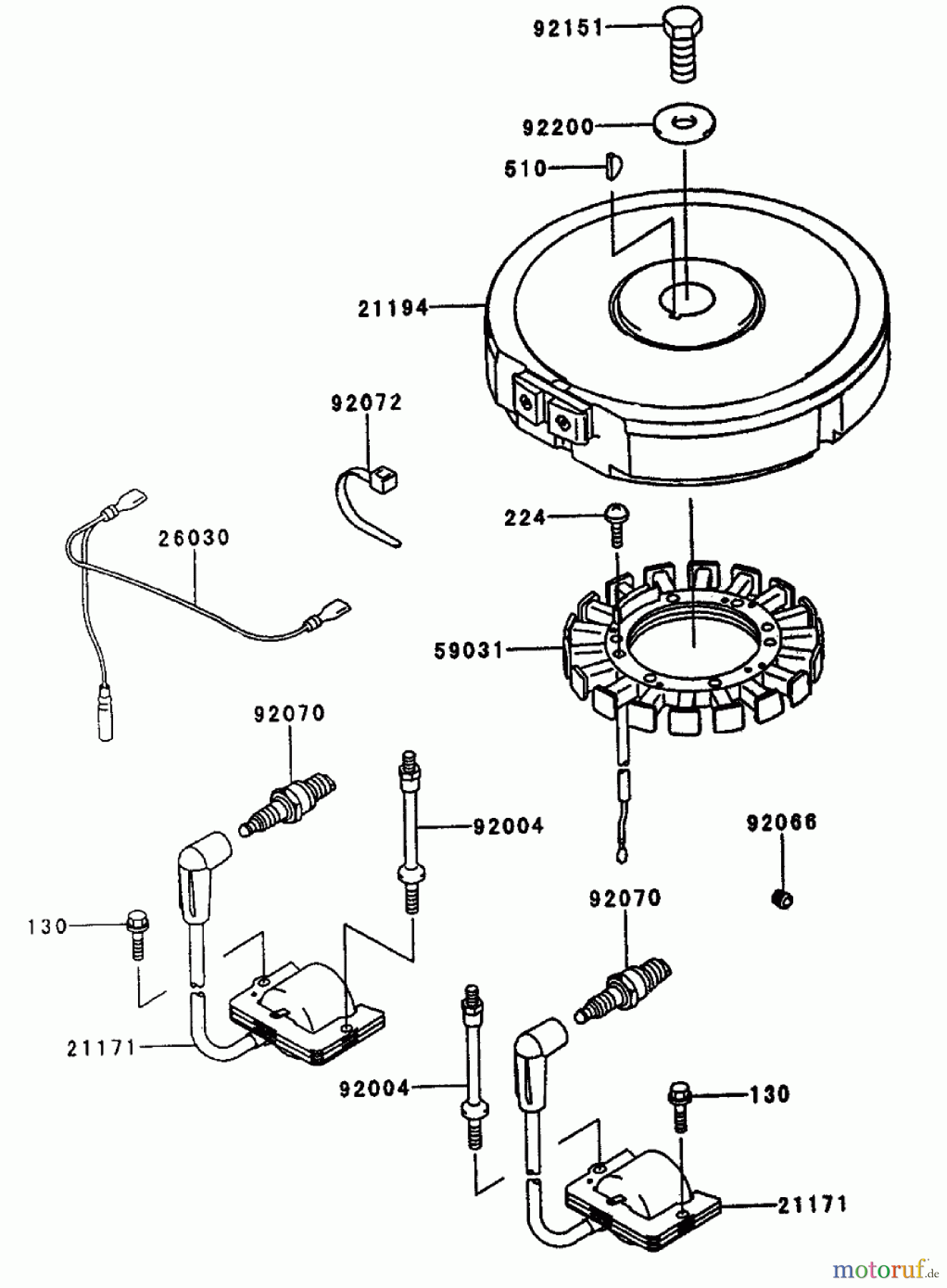 92151
92200
510
21194
92072
26030
224
59031
92070
92004
92066
92070
130
21171
92004
130
21171
motoruf.de