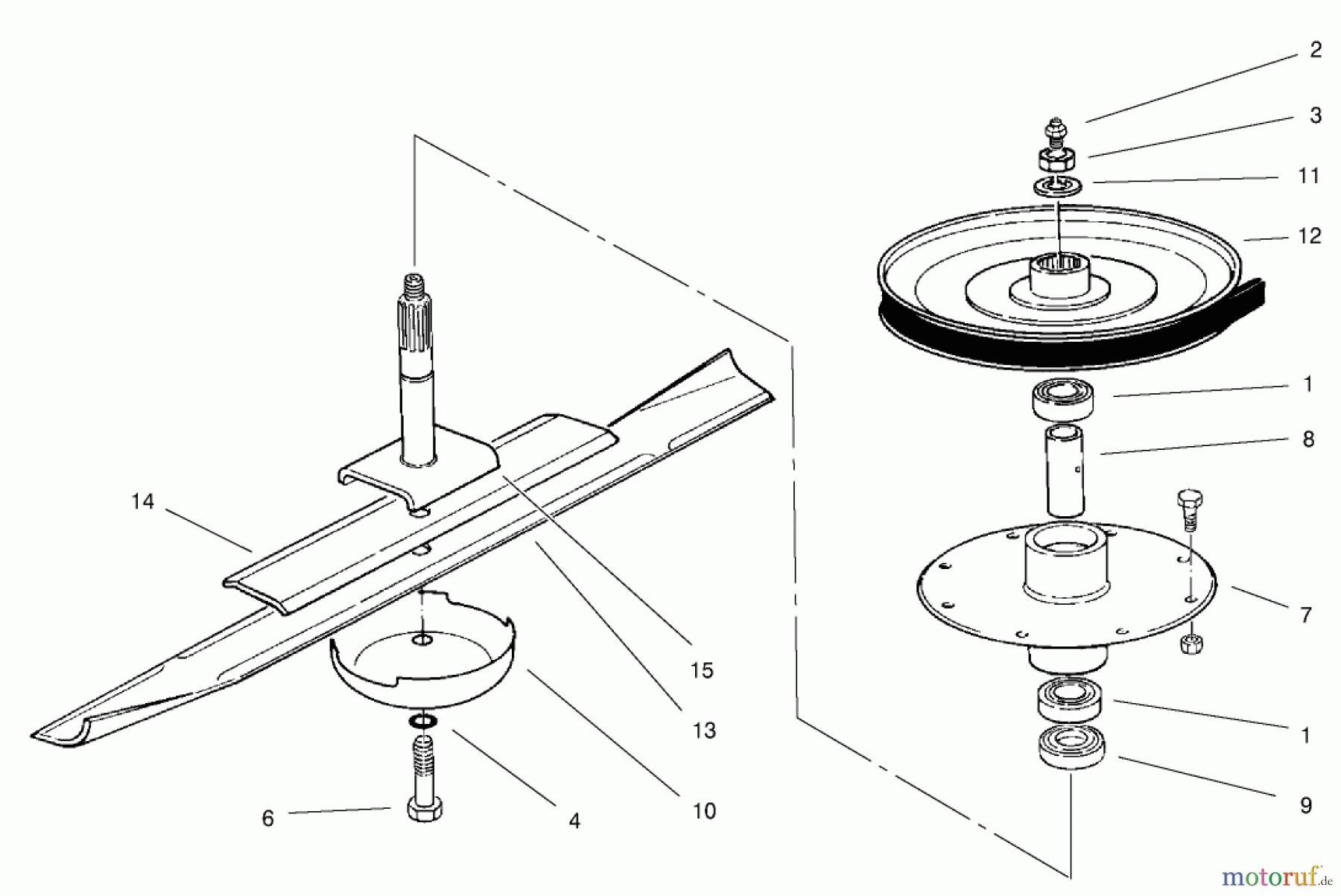 2
3
11
12
1
8
7
1
9
14
15
13
10
4
6
motoruf.de