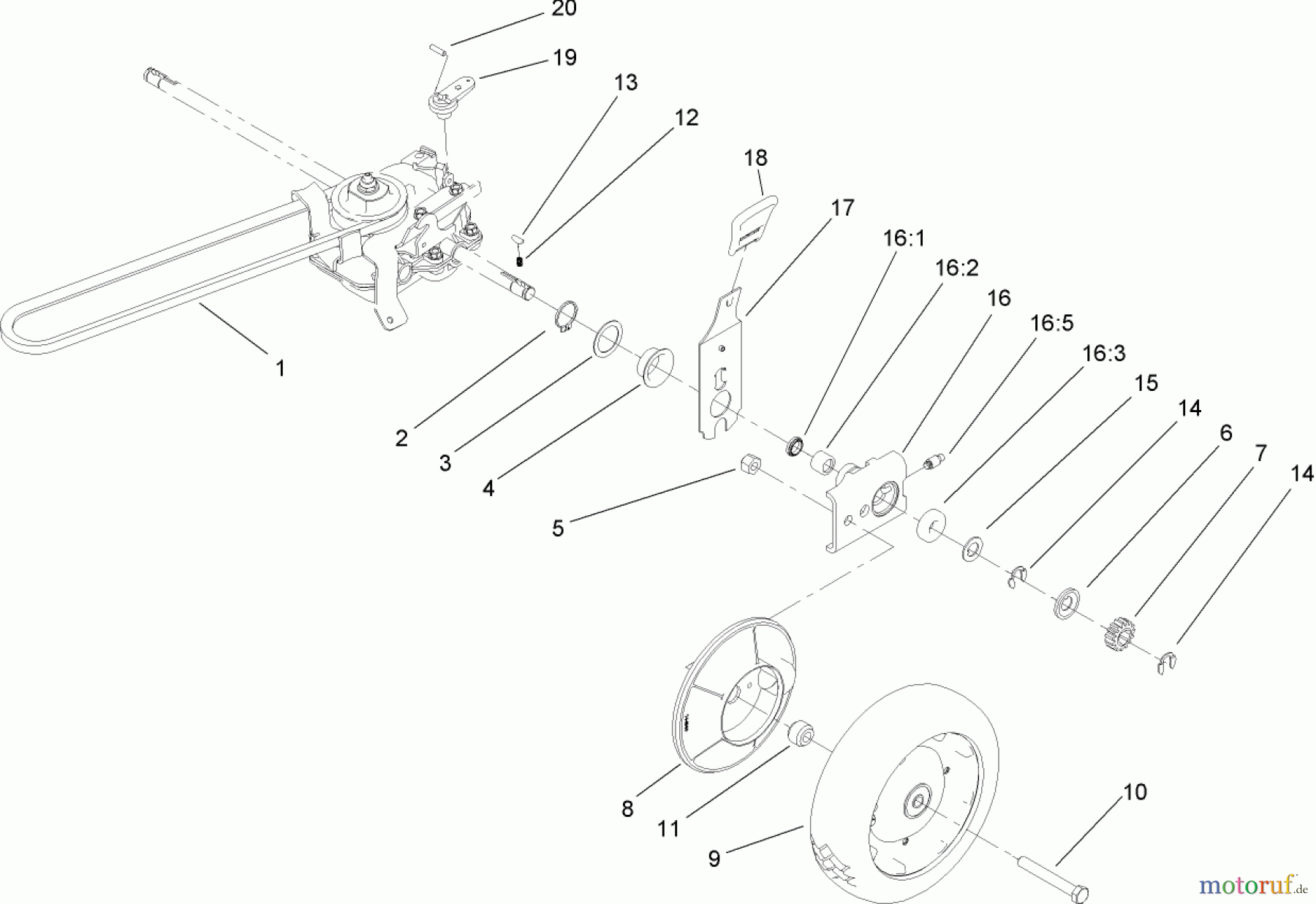 20
19
13
12
18
17
16:1
16:2
16
16:5
16:3
15
14
6
7
14
1
2
3
4
5
8
11
9
10
motoruf.de