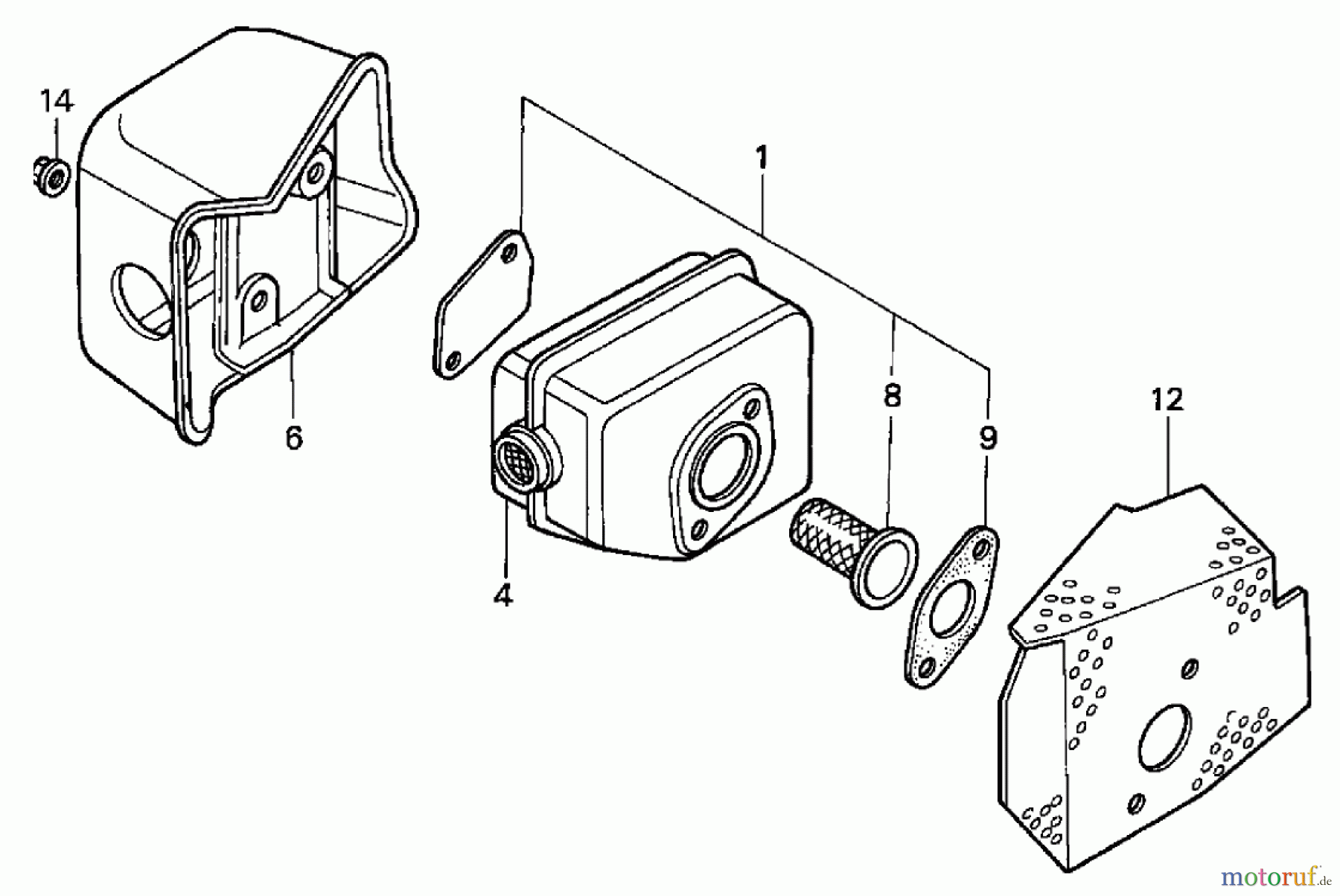 14
1
6
8
9
12
4
motoruf.de