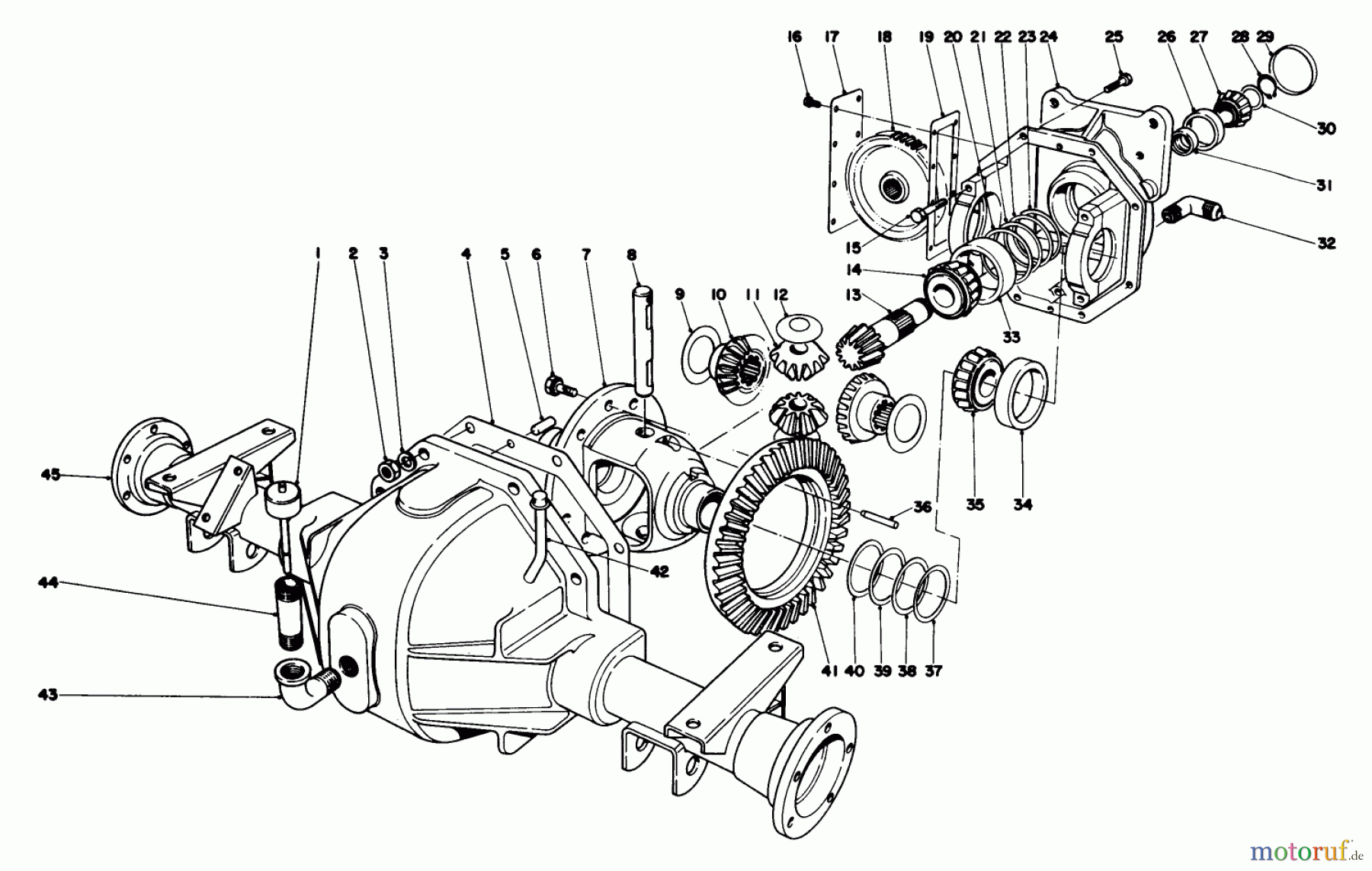 16 17 18 19 20 21 22 23 24 25 26 27 28 29

30

31

32

15

14

13

33

1 2 3 4 5 6 7 8

9 10 11 12

45

36

35 34

42

44

41 40 39 38 37

43

motoruf.de