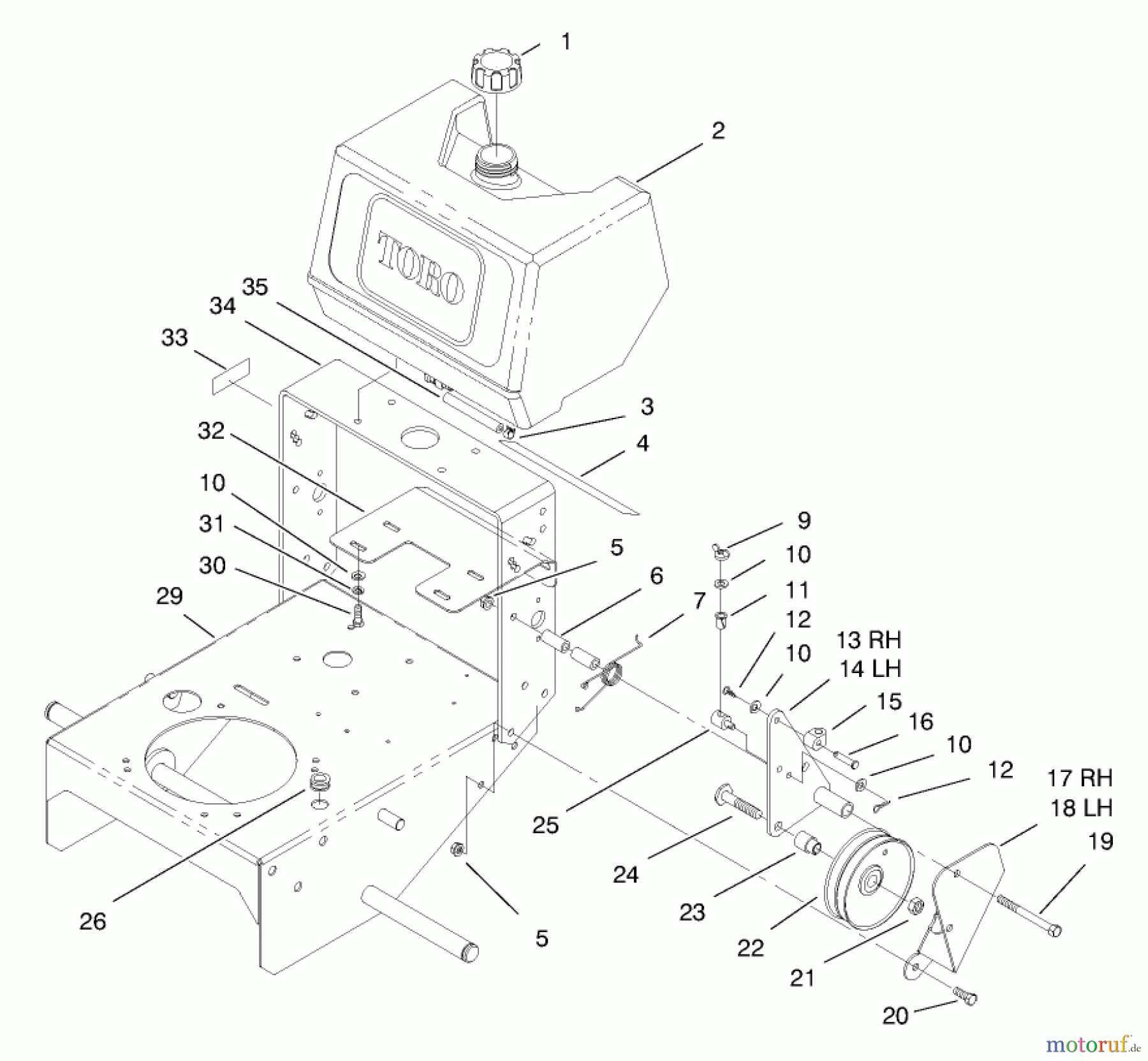 1

2

TORO

35

34

33

3

4

32

10

31

30

29

5

6

7

9

10

11

12

10

13 RH

14 LH

15

16

10

12

17 RH

18 LH

19

25

24

23

22

21

20

26

5

motoruf.de