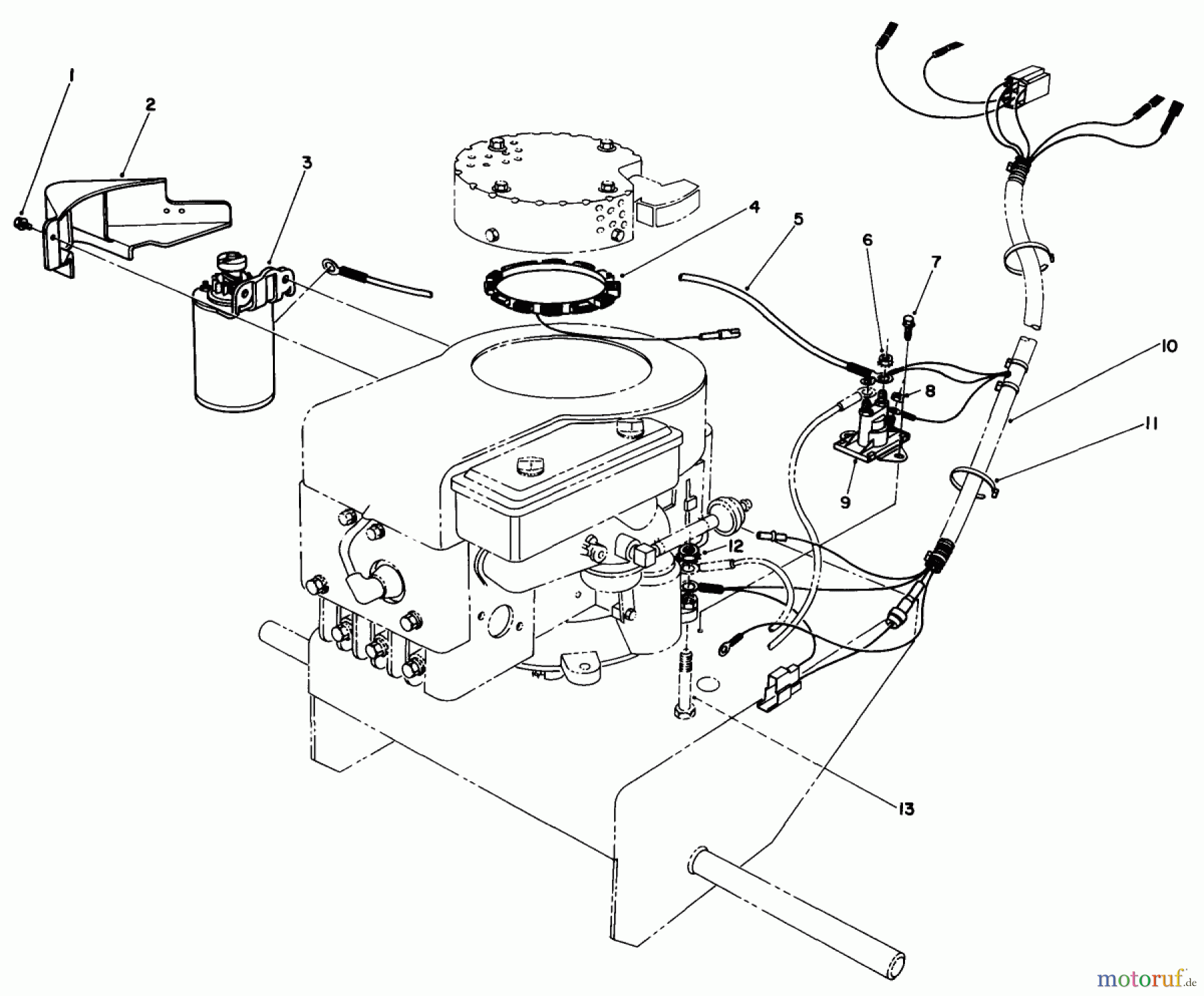 1
2
3
4
5
6
7
8
9
10
11
12
13
motoruf.de