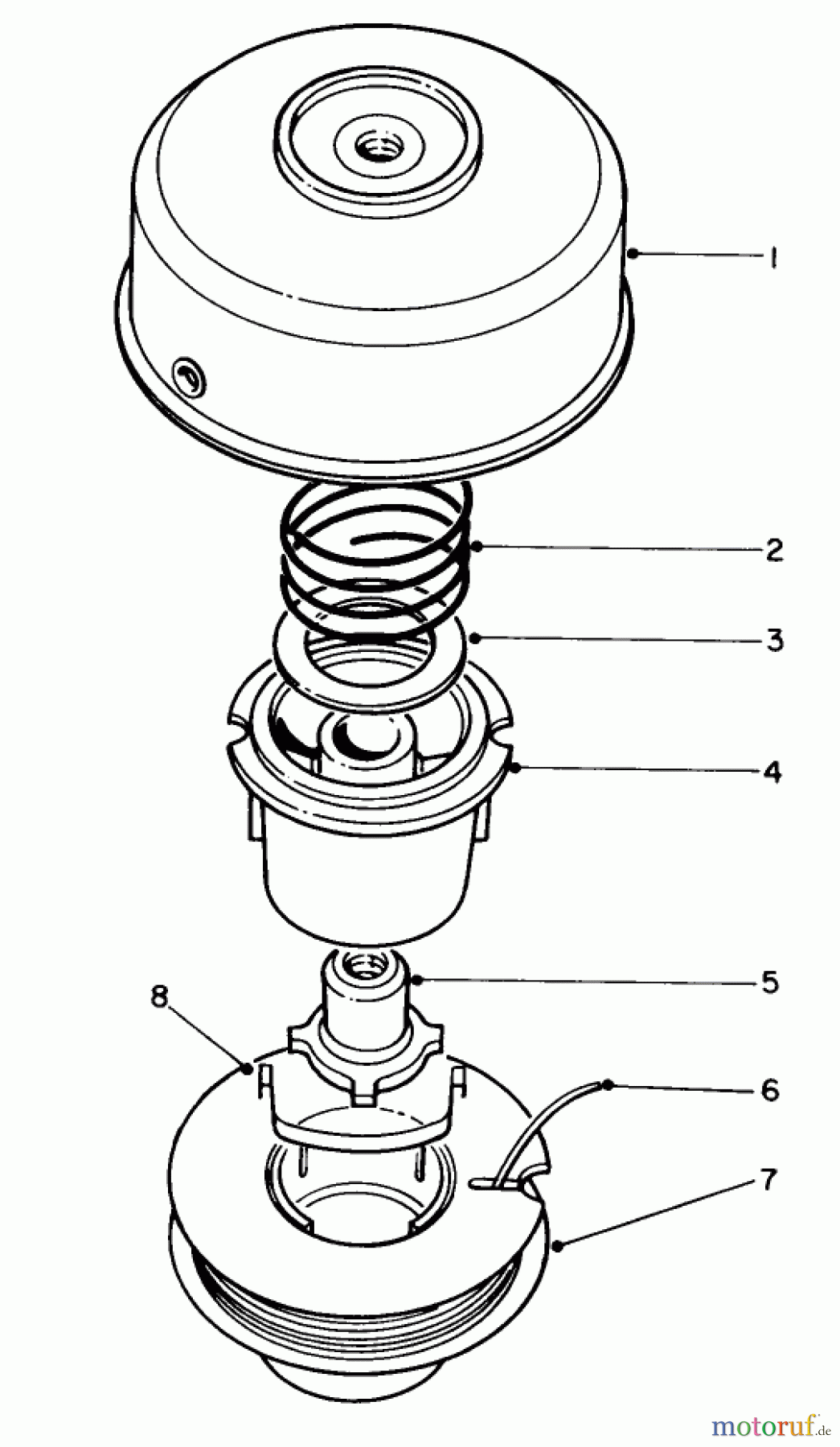 1
2
3
4
5
8
6
7
motoruf.de