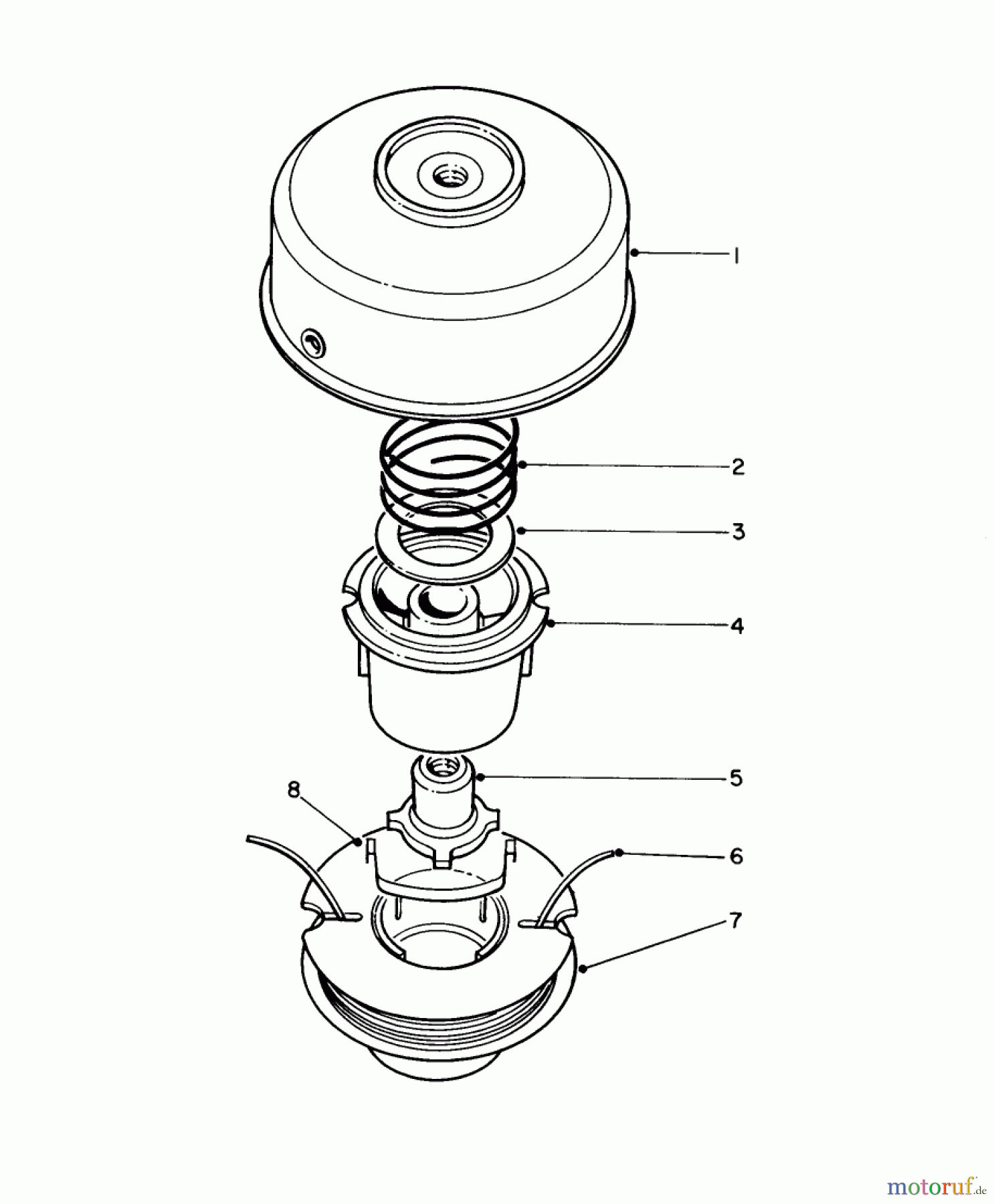 1
2
3
4
5
8
6
7
motoruf.de