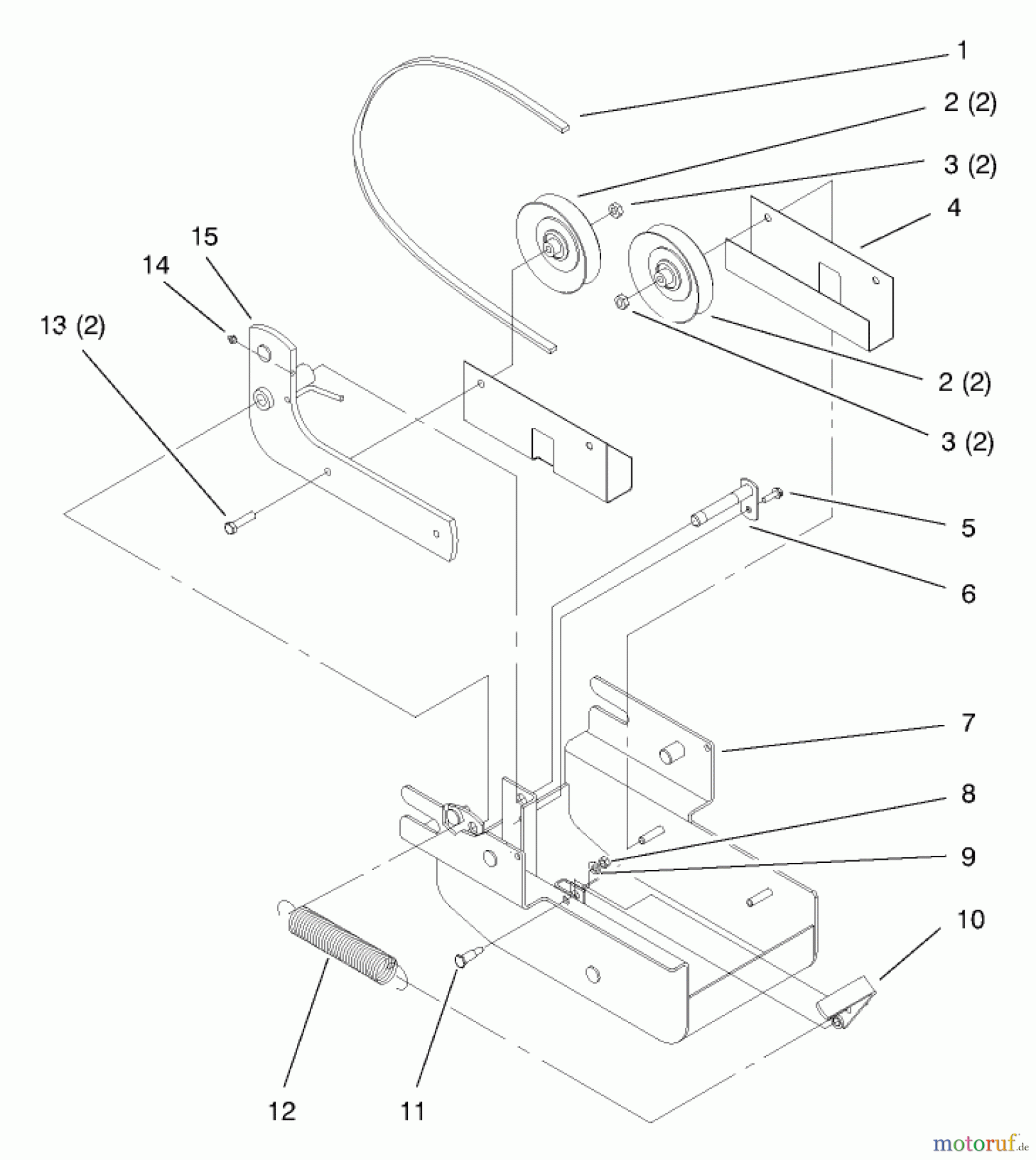 1
2 (2)
3 (2)
4
15
14
13 (2)
2 (2)
3 (2)
5
6
7
8
9
10
12
11
motoruf.de