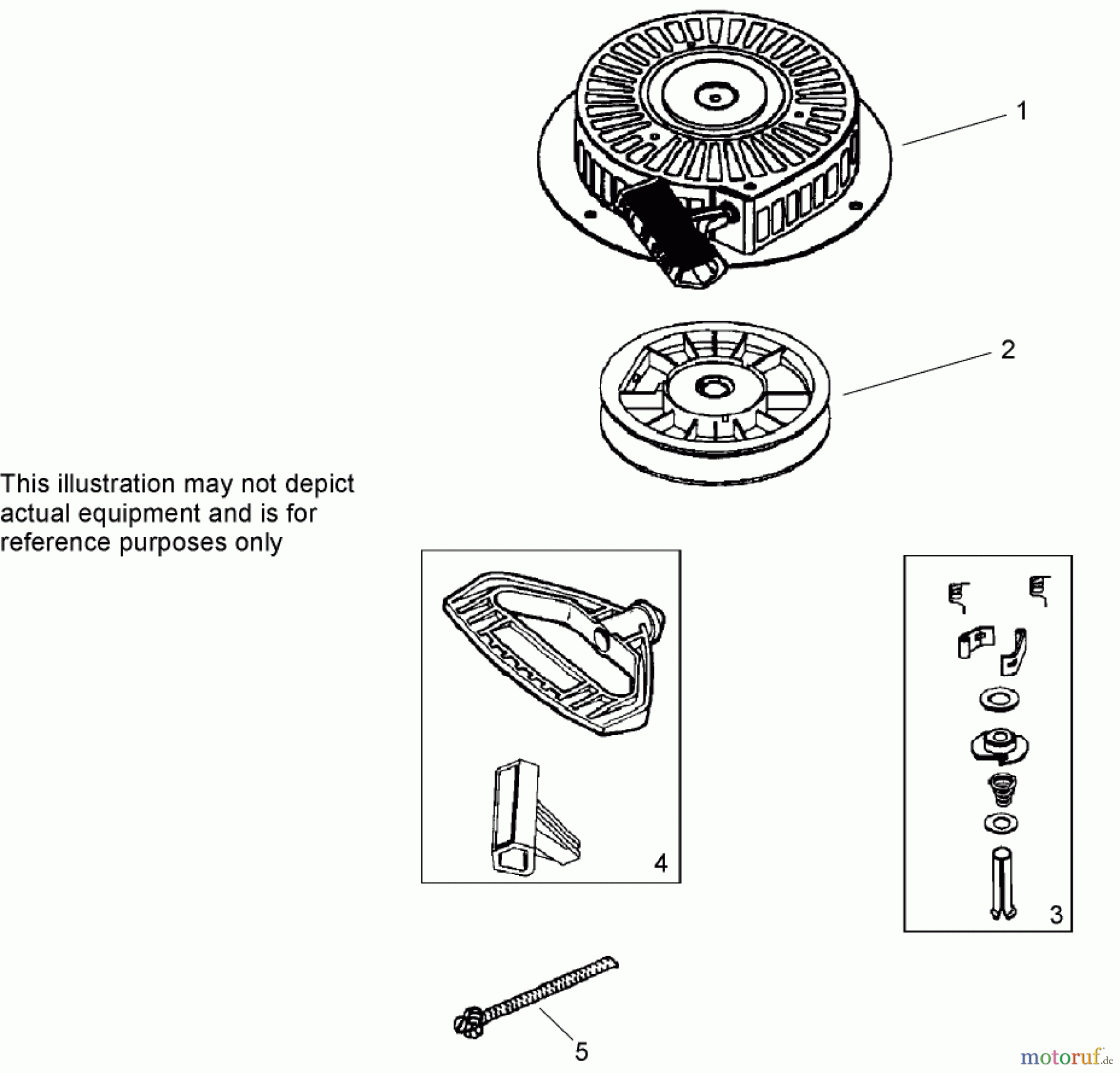 1

2

This illustration may not depict actual equipment and is for reference purposes only

4

3

5

motoruf.de