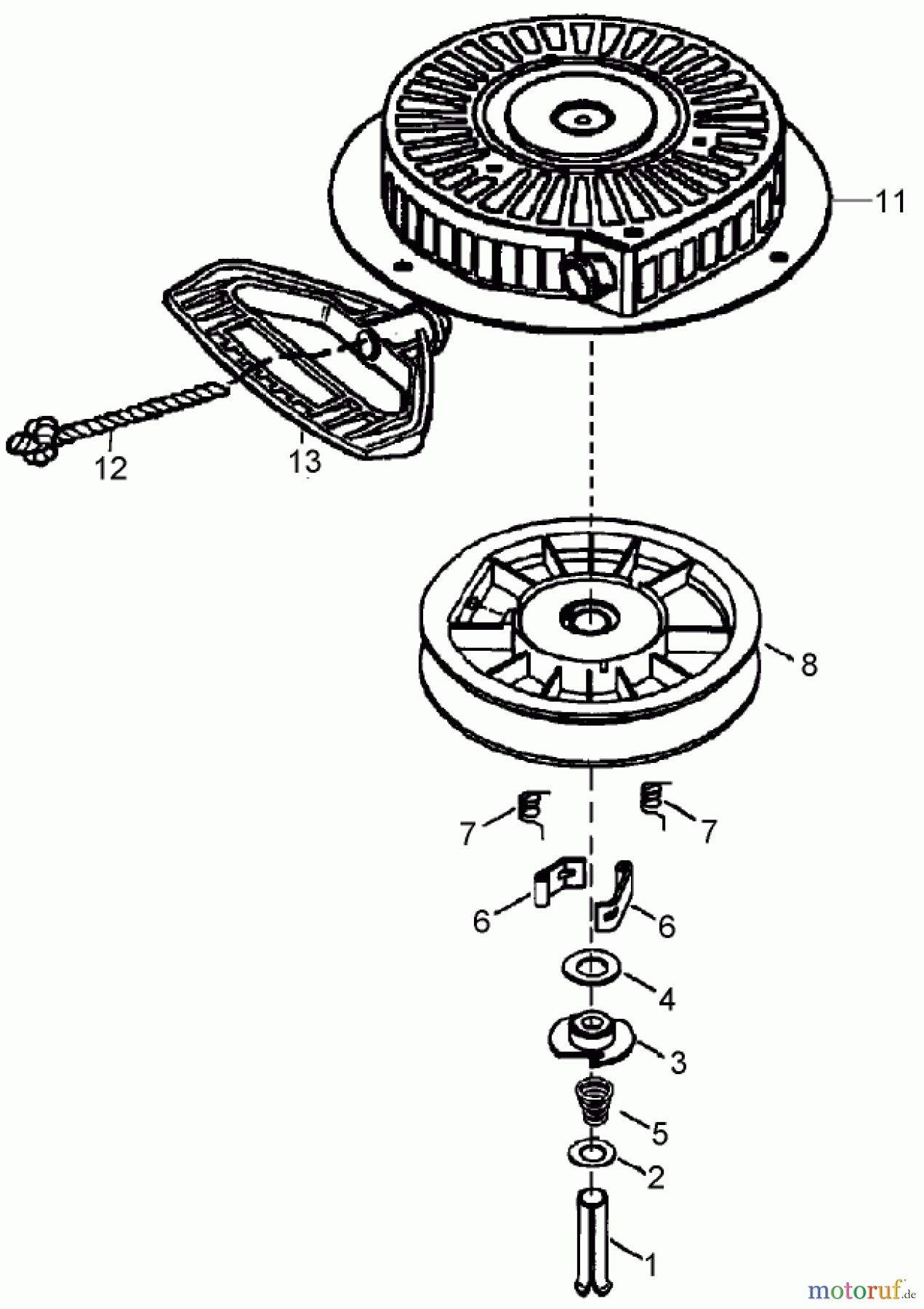 11

12

13

8

7

7

6

6

4

3

5

2

1

motoruf.de