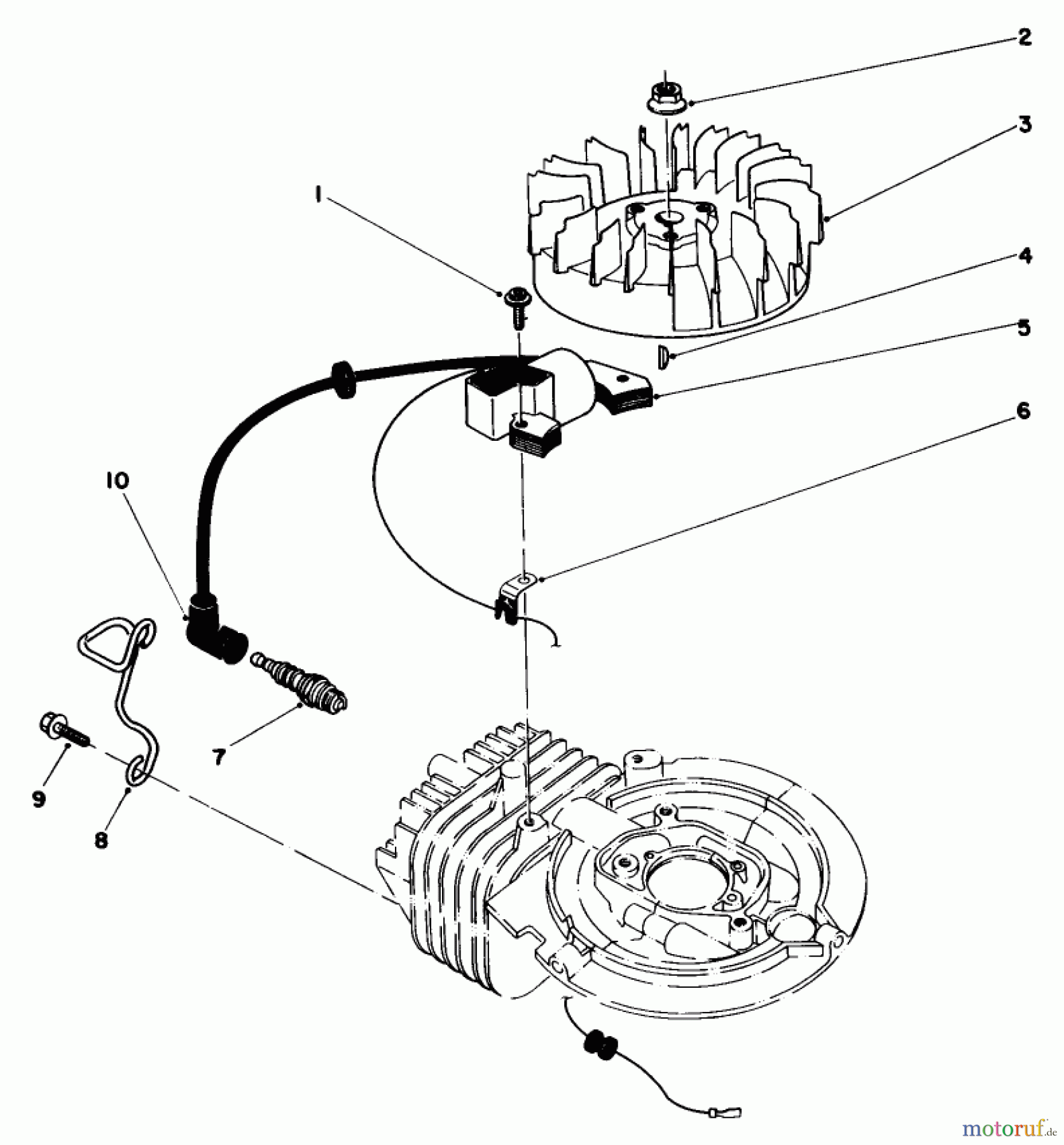 2
3
1
4
5
6
10
7
9
8
motoruf.de