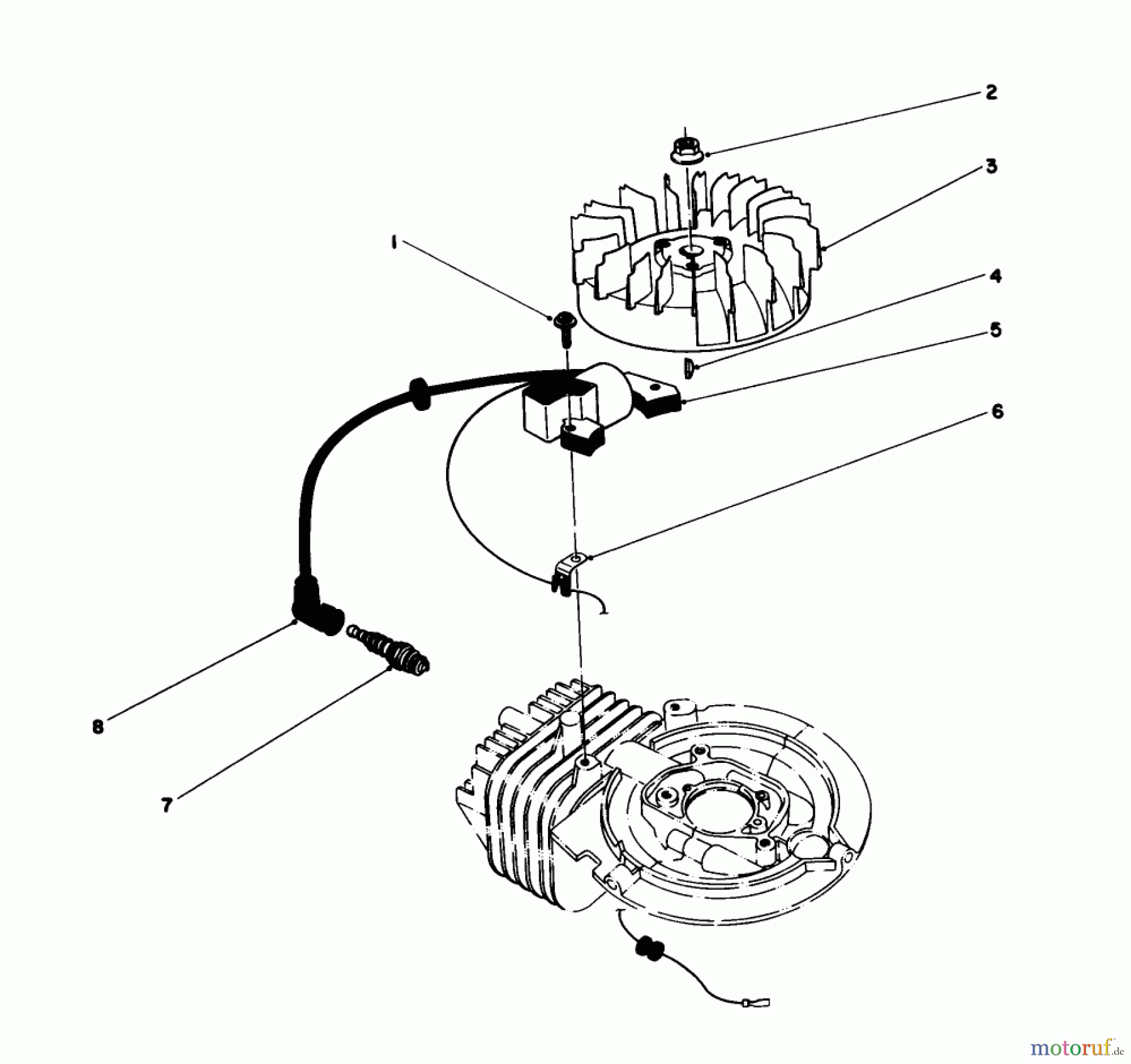 2
3
1
4
5
6
8
7
motoruf.de