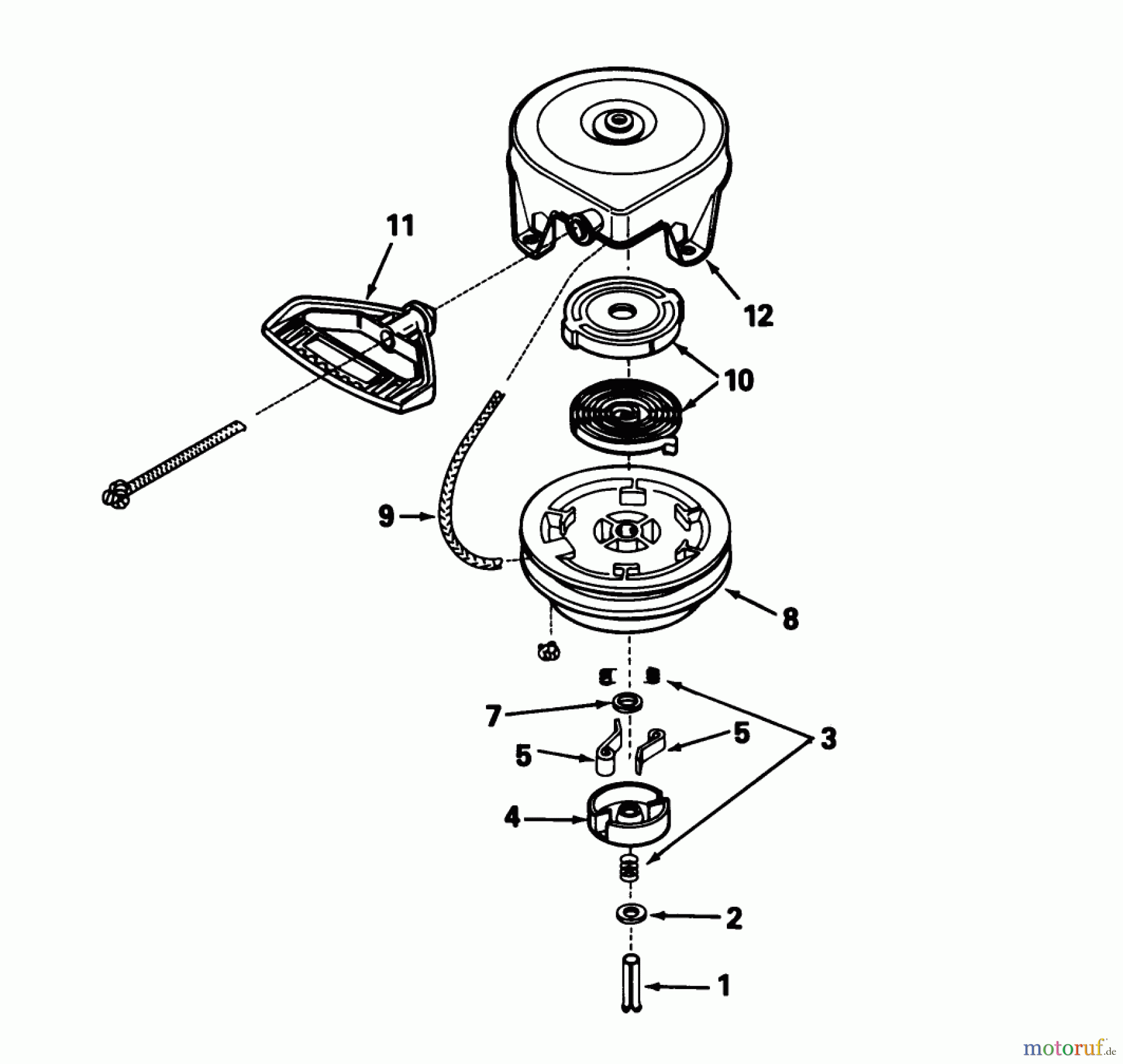 11

12

10

9

8

7

5

5

3

4

2

1

motoruf.de