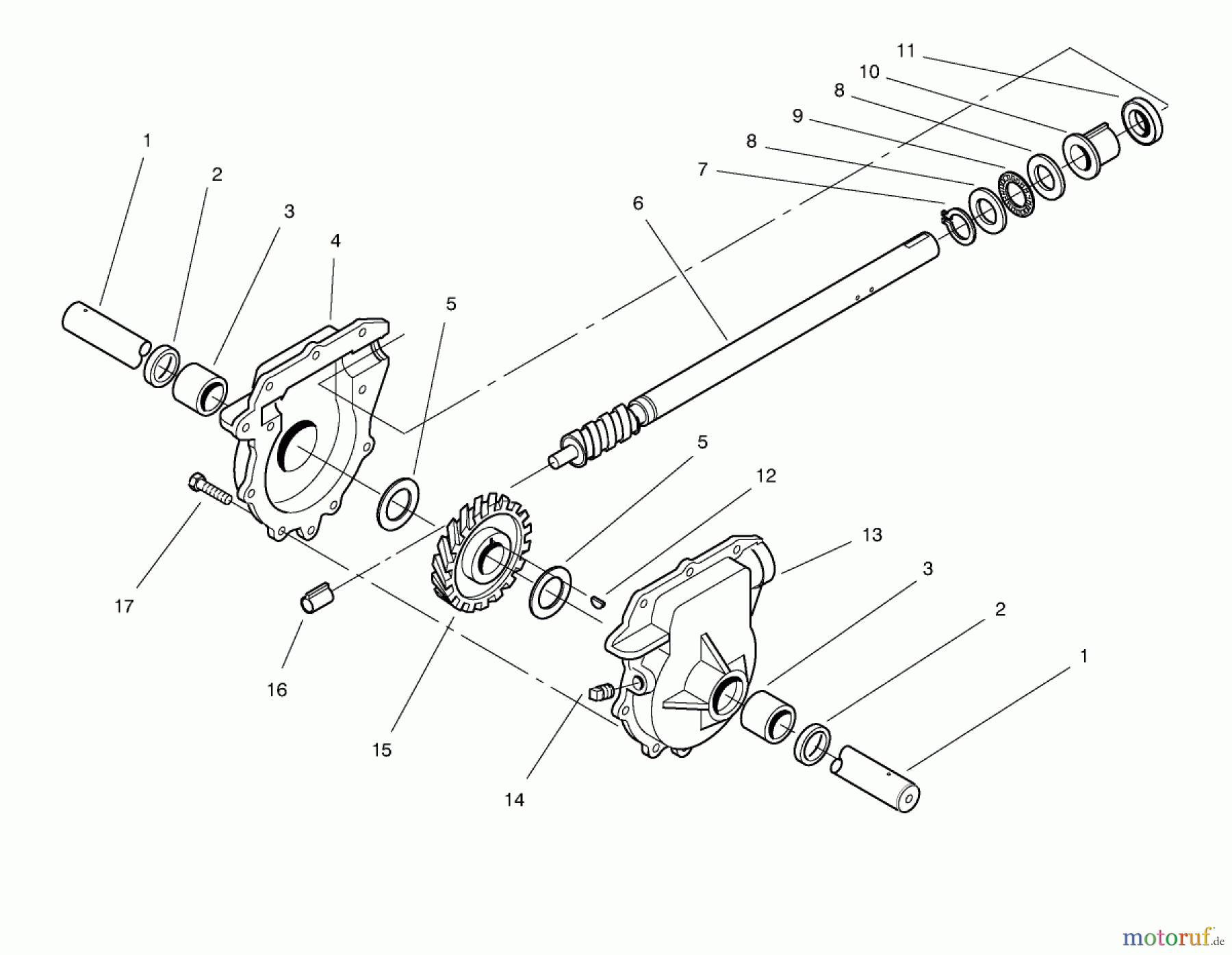 11
10
8
9
8
7
6
1
2
3
4
5
5
12
13
3
2
1
17
16
15
14
motoruf.de